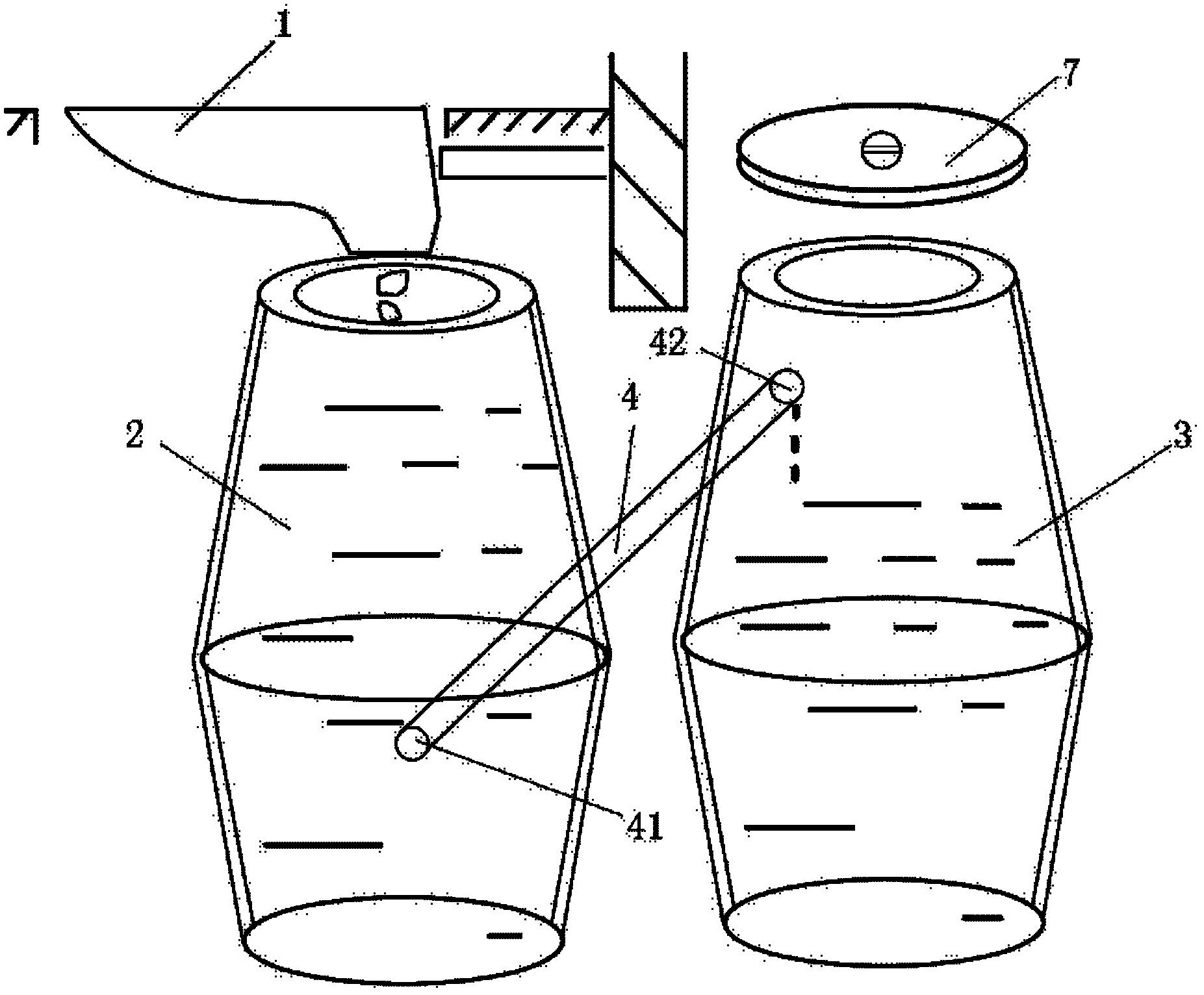 1
7
42
4
2
3
41