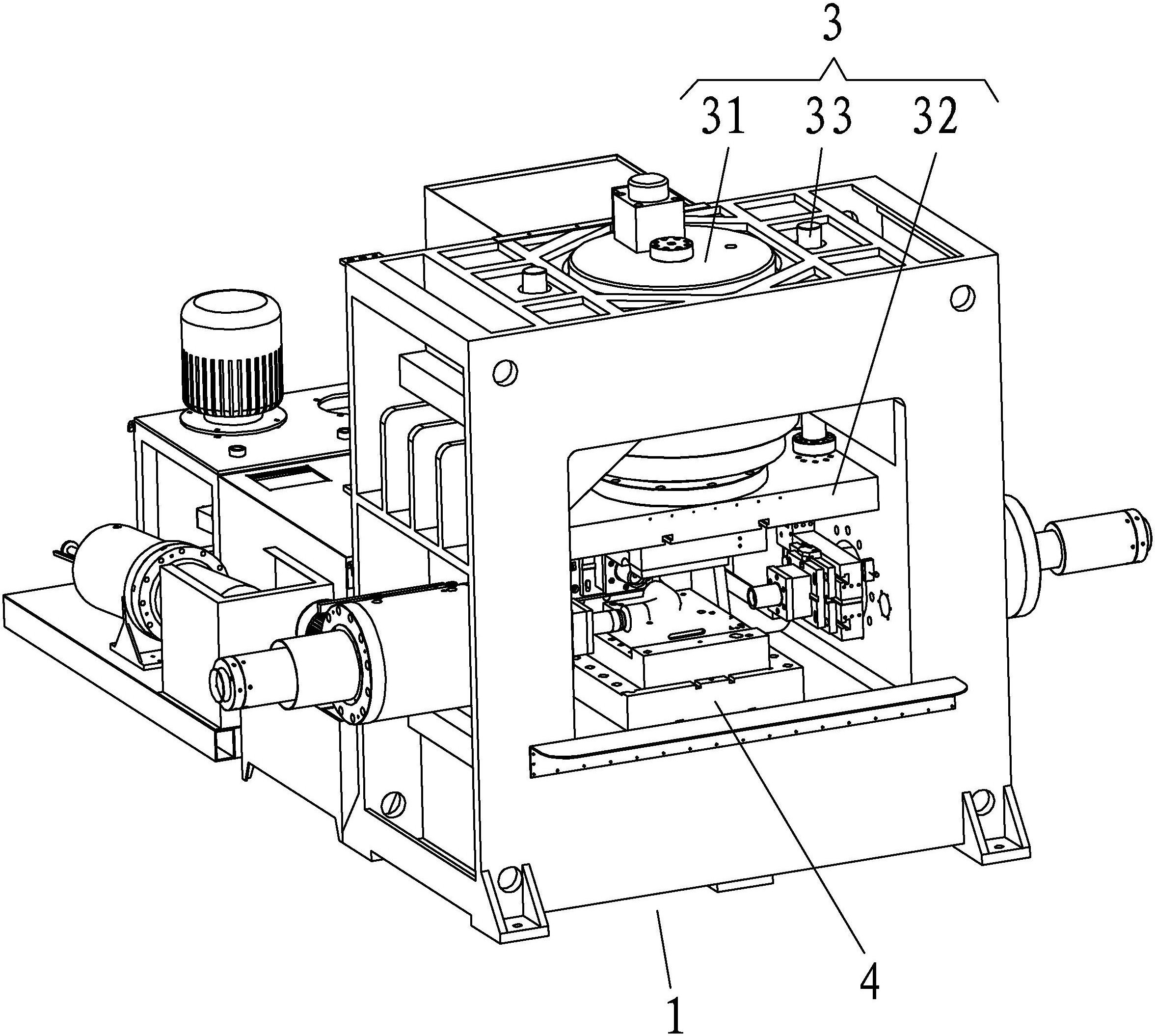 3
31 33 32
4
1