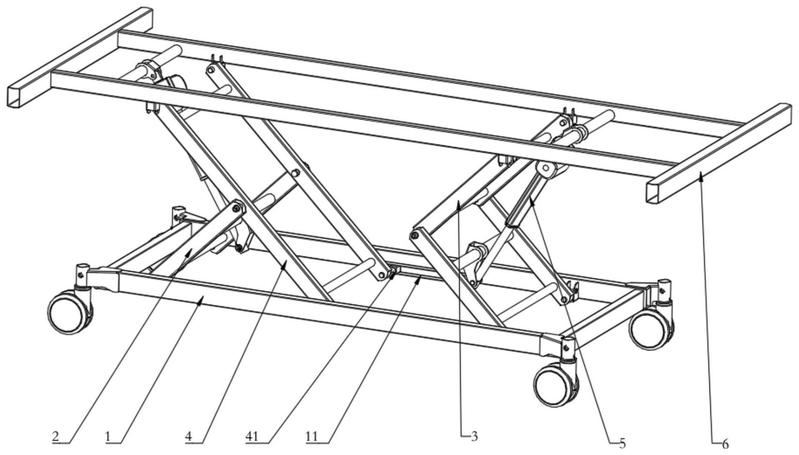 2 1 4 41 11 3 5 6