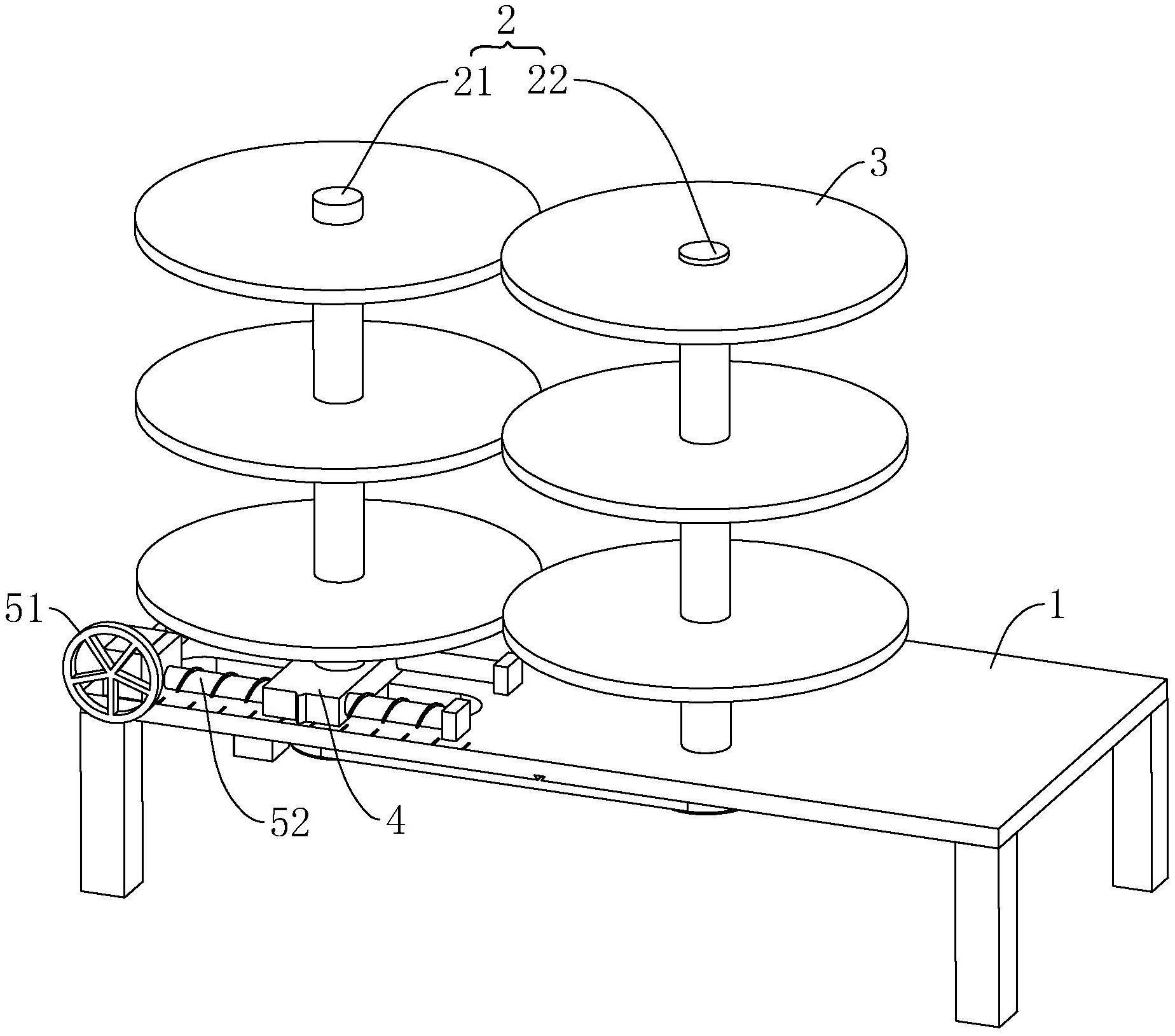 2
21 22
3
51
1
52
4