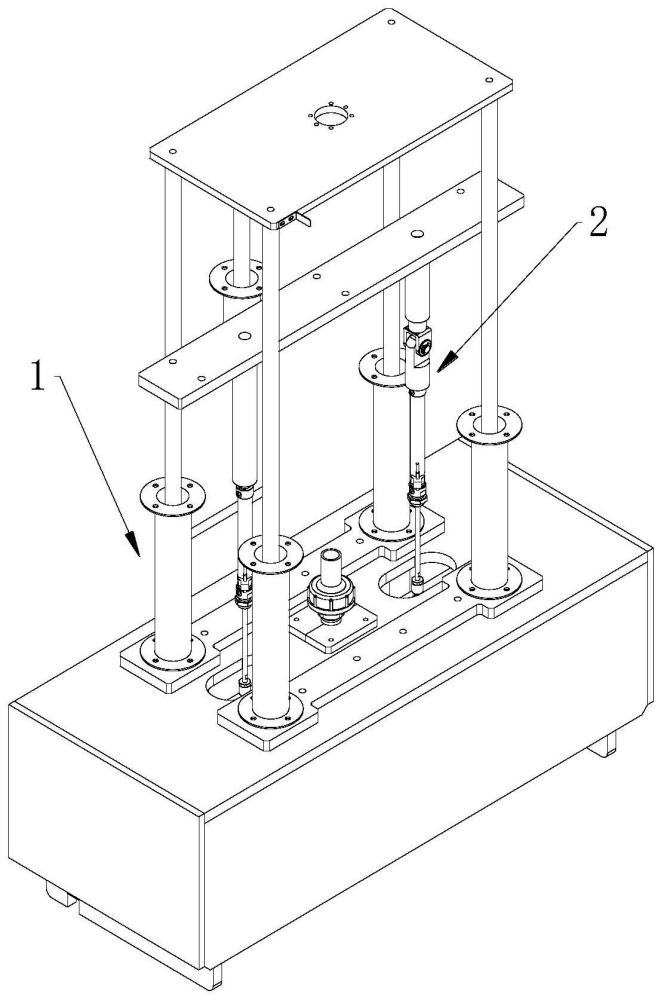 2
1