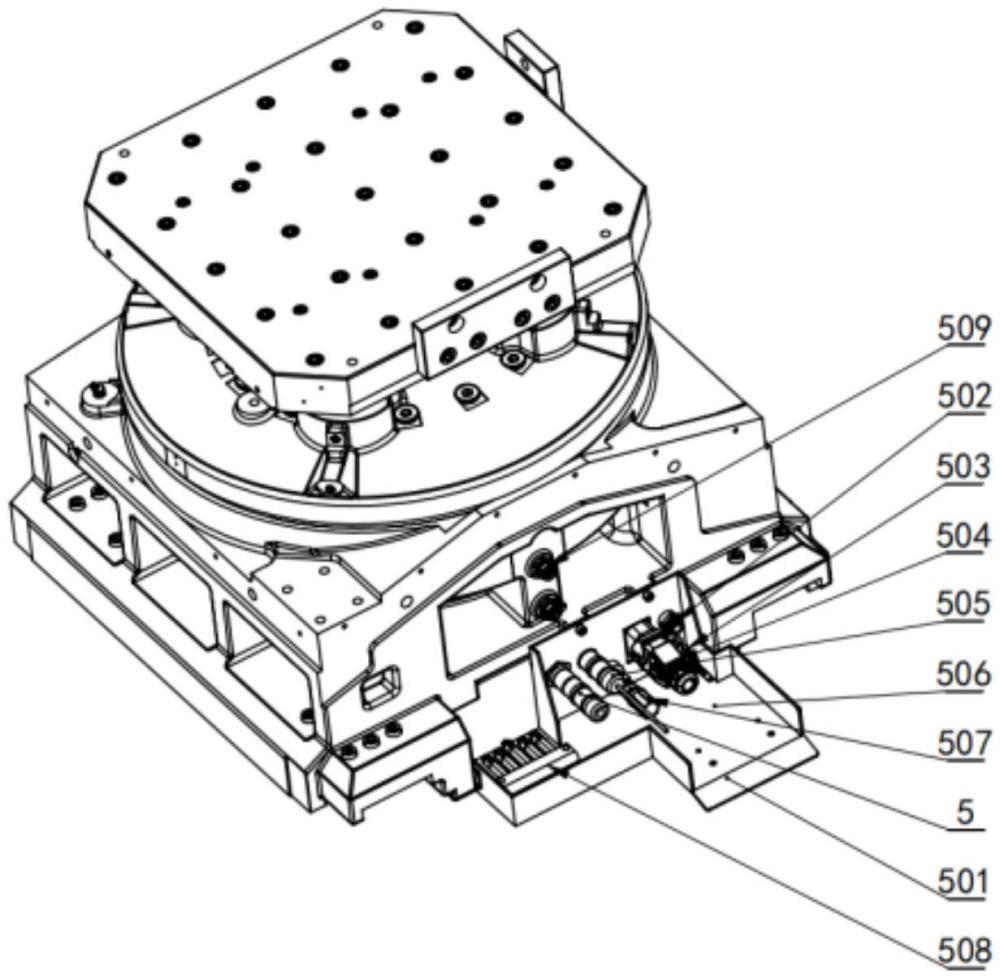 509
502
503
504
505
506
507
5
501
508