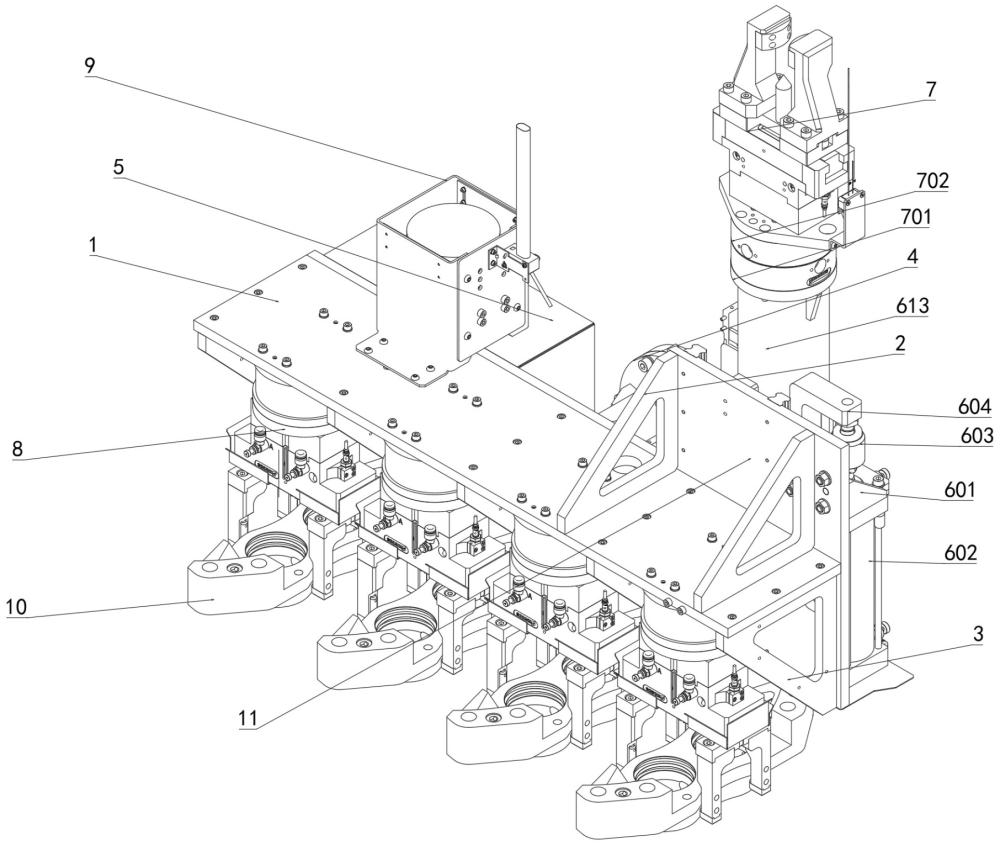 9
5
1
8
10
11
7
702
701
4
613
2
604
603
601
602
3