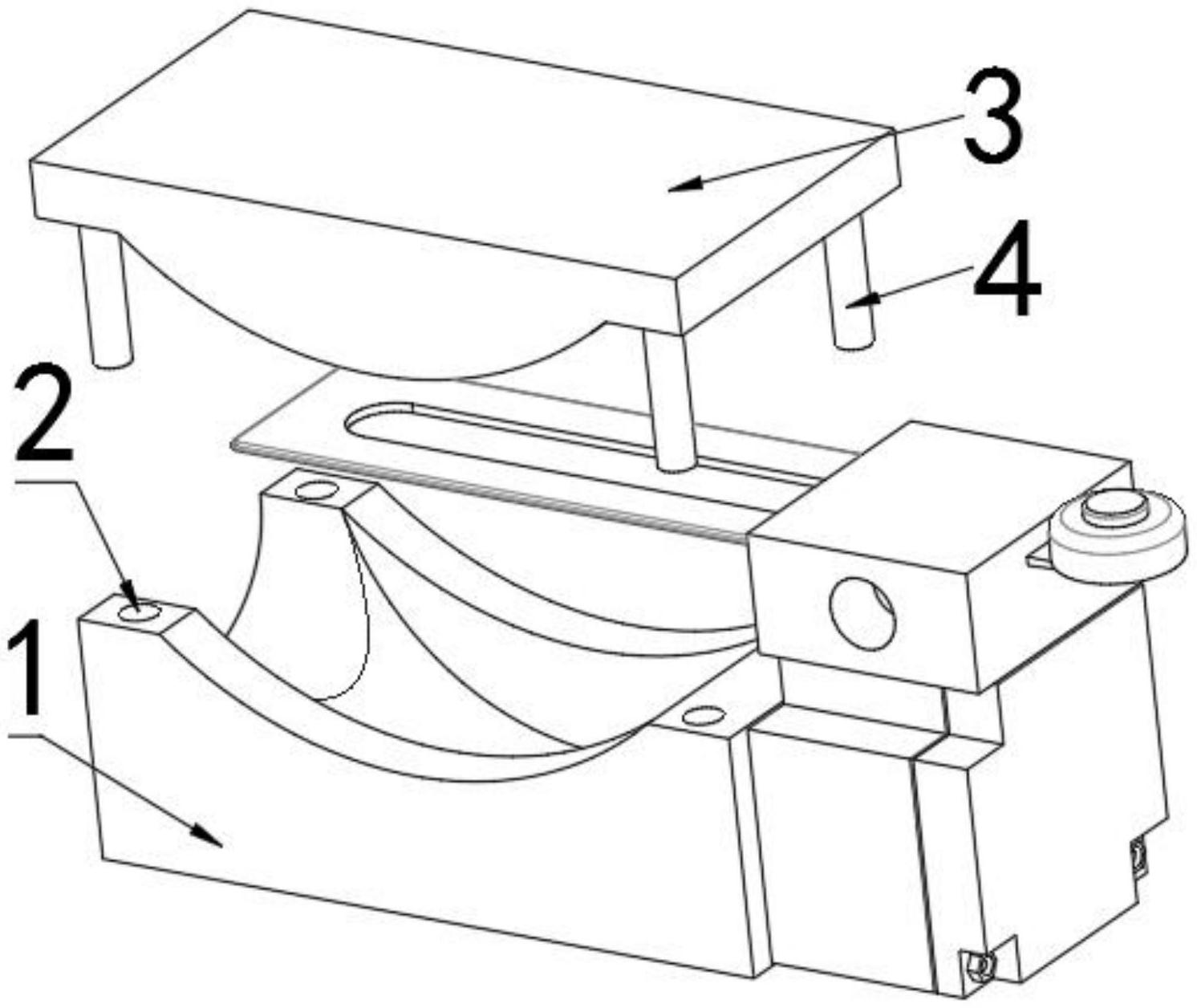 3
4
2
1