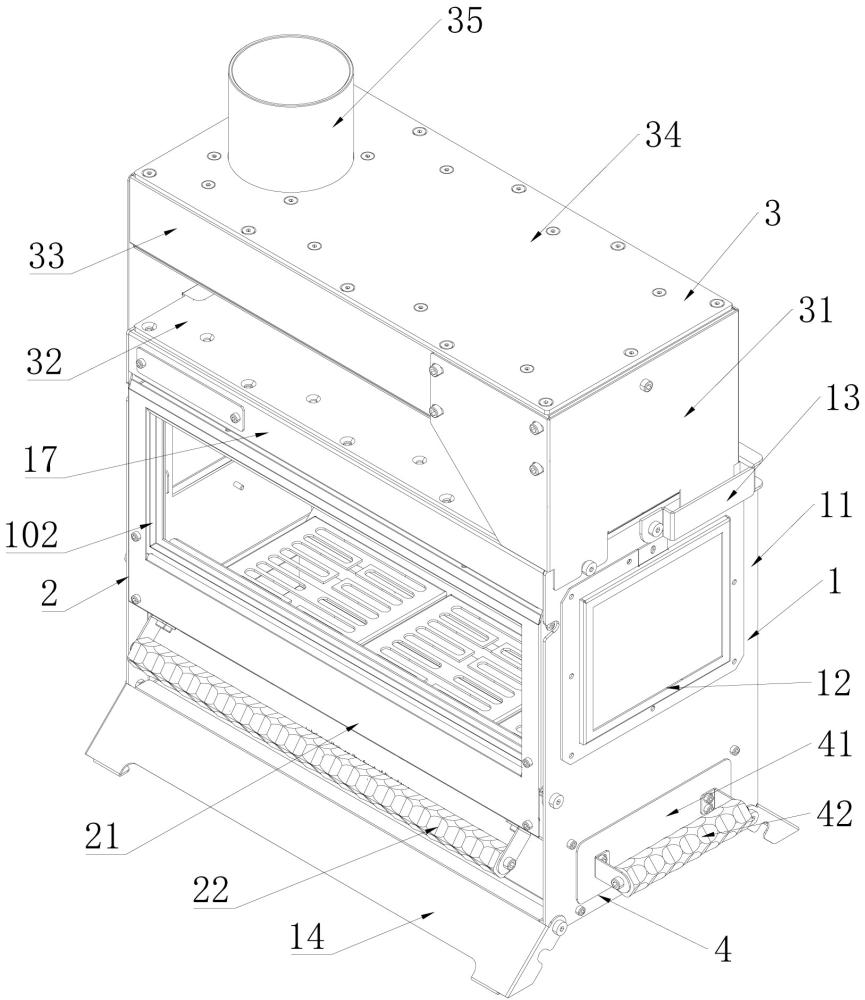 35
34
3
33
31
32
13
17
11
102
2
1
12
41
42
21
22
14
4