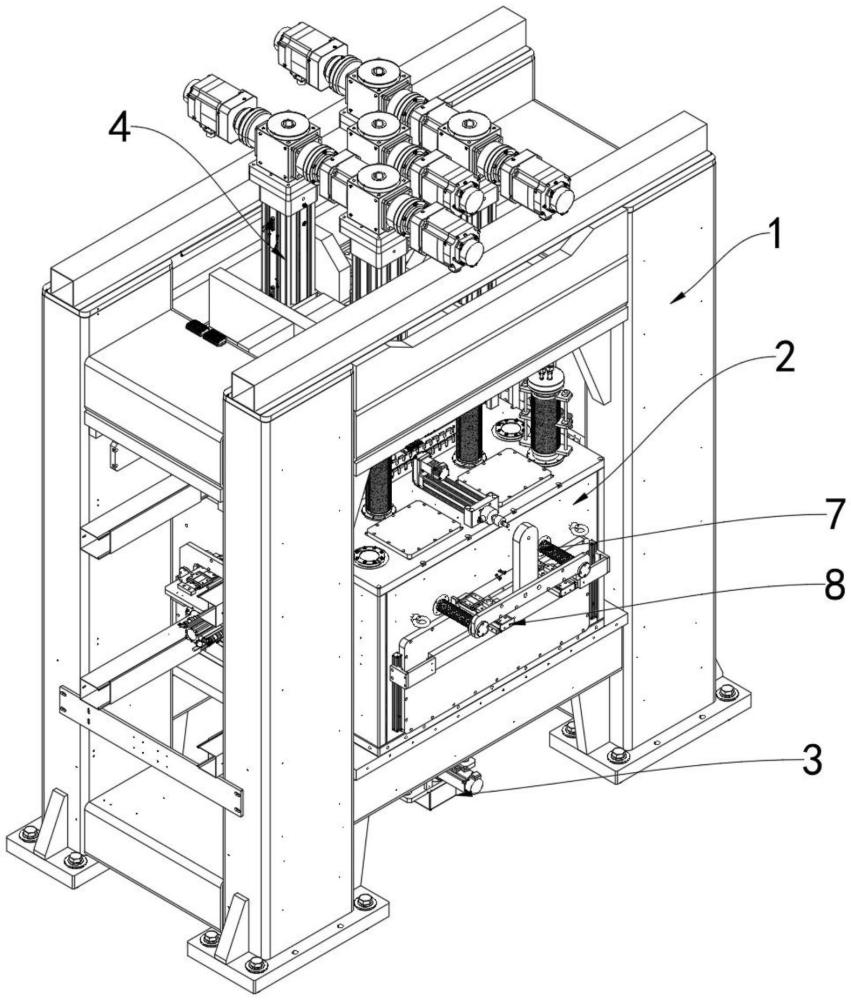 4
1
2
7
8
3