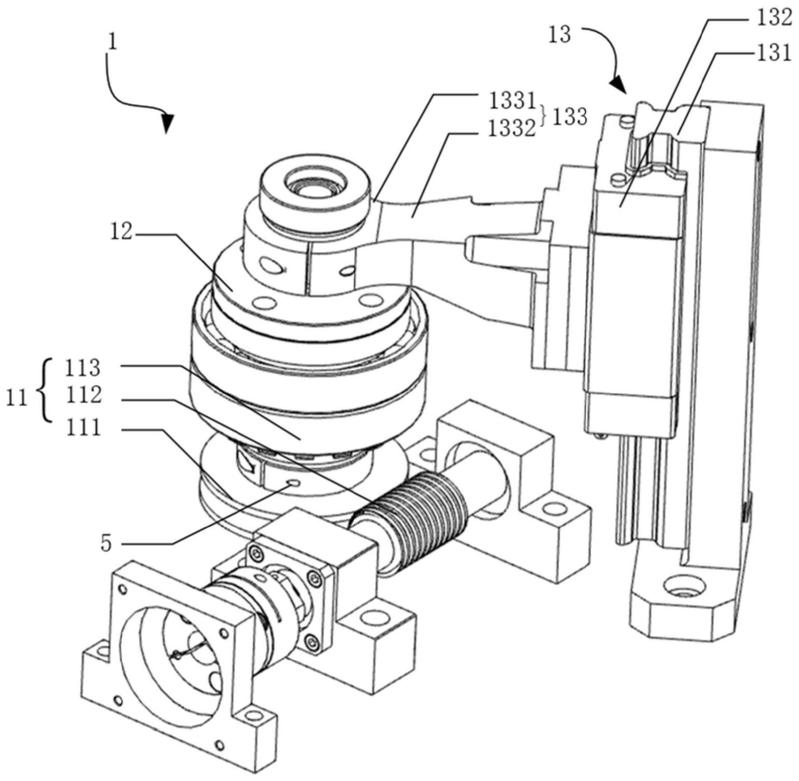 1

13

132

131

1331
1332
133

12

11
113
112
111

5