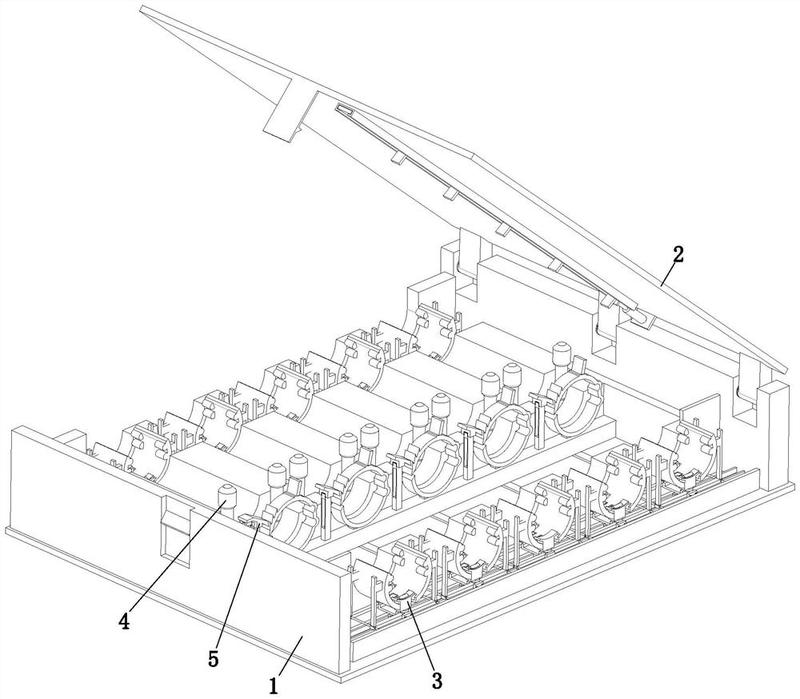 2
4
5
1
3