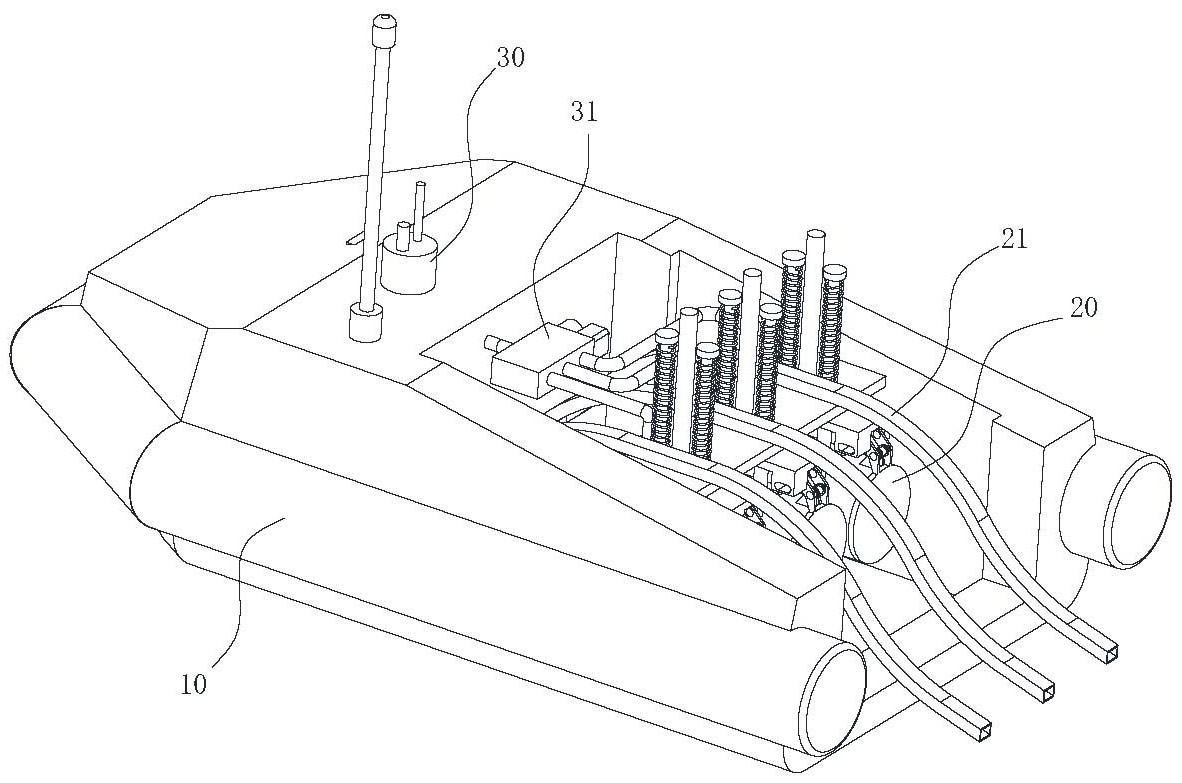 30
31
21
20
10