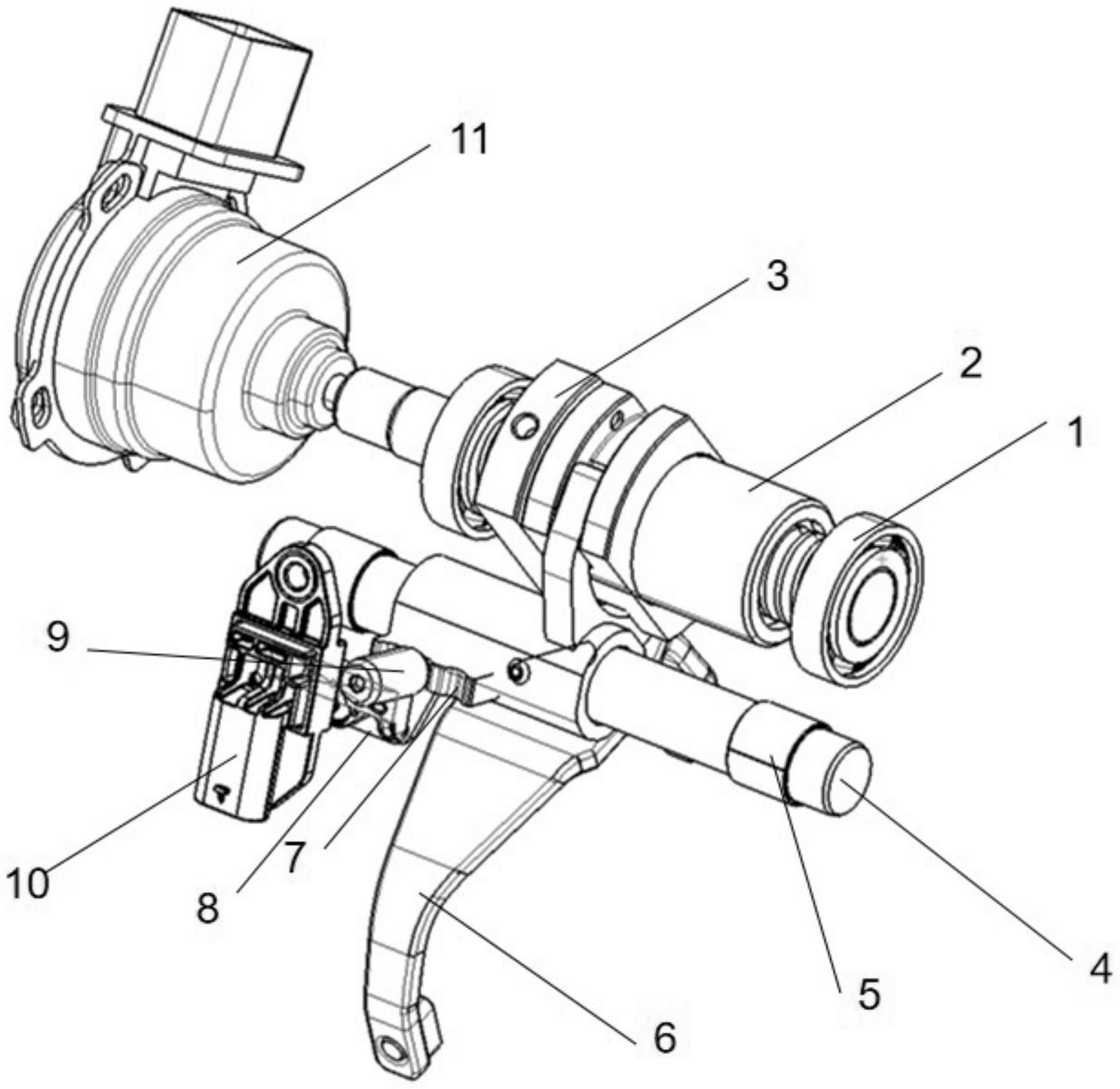 11
3
2
1
9
10
8
7
6
5
4