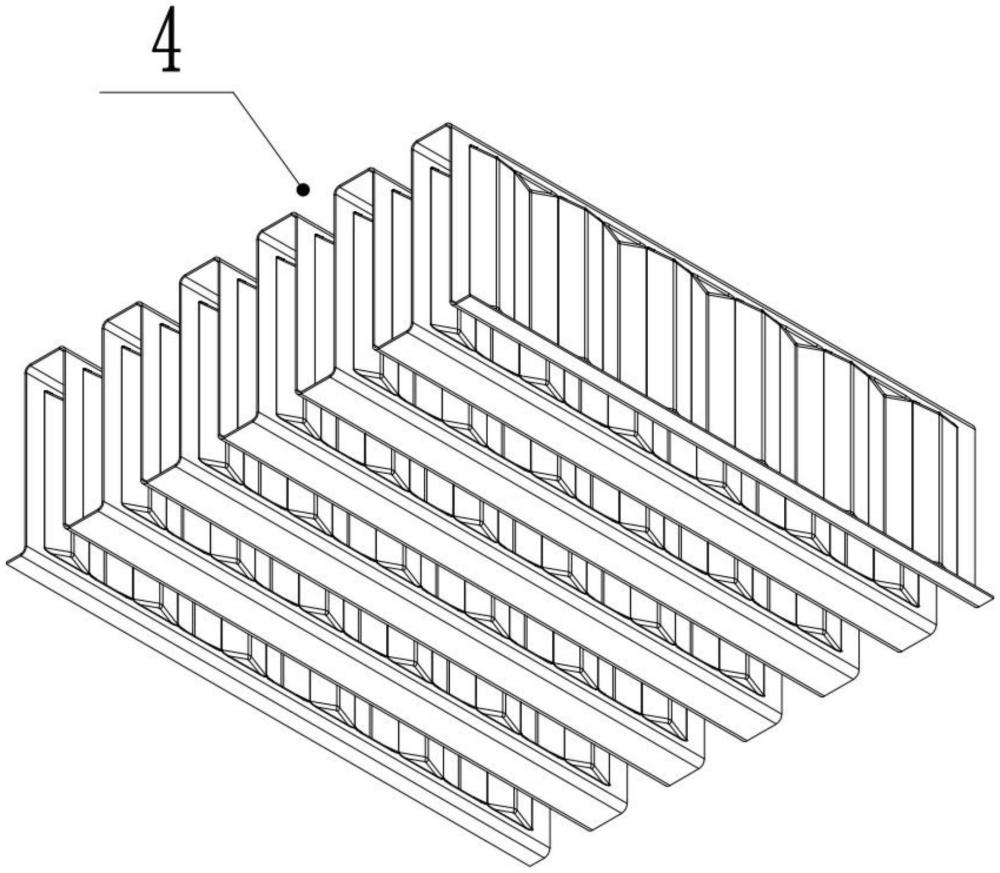 4