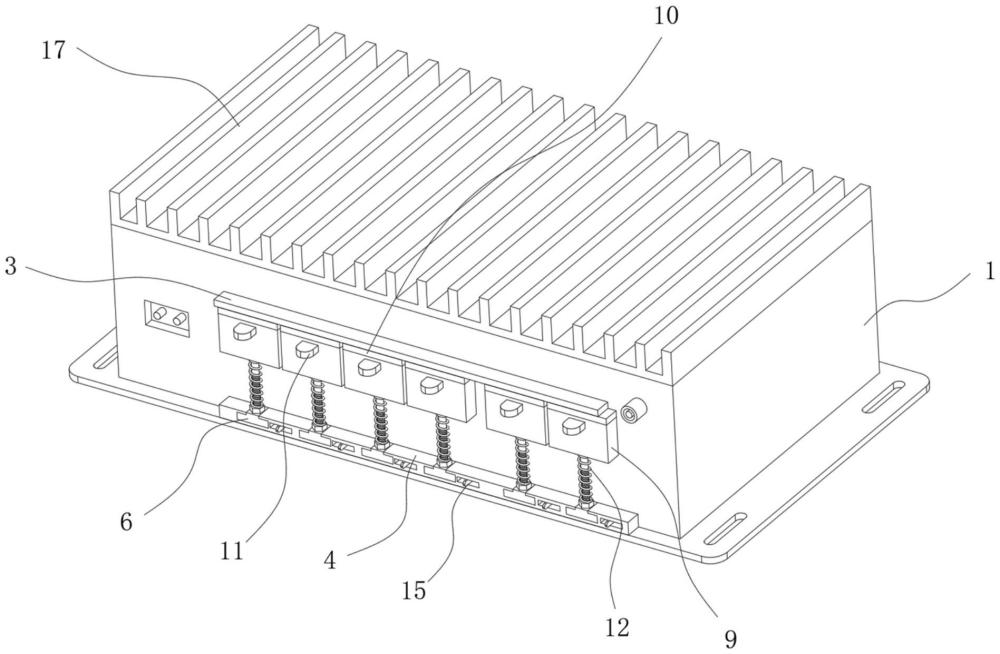 10
17
3
1
6
11
4
15
12
9