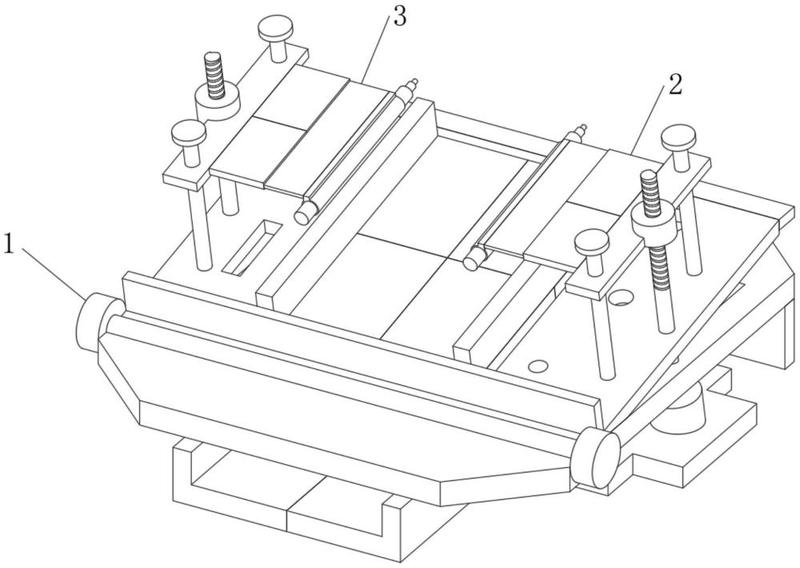 3
2
1