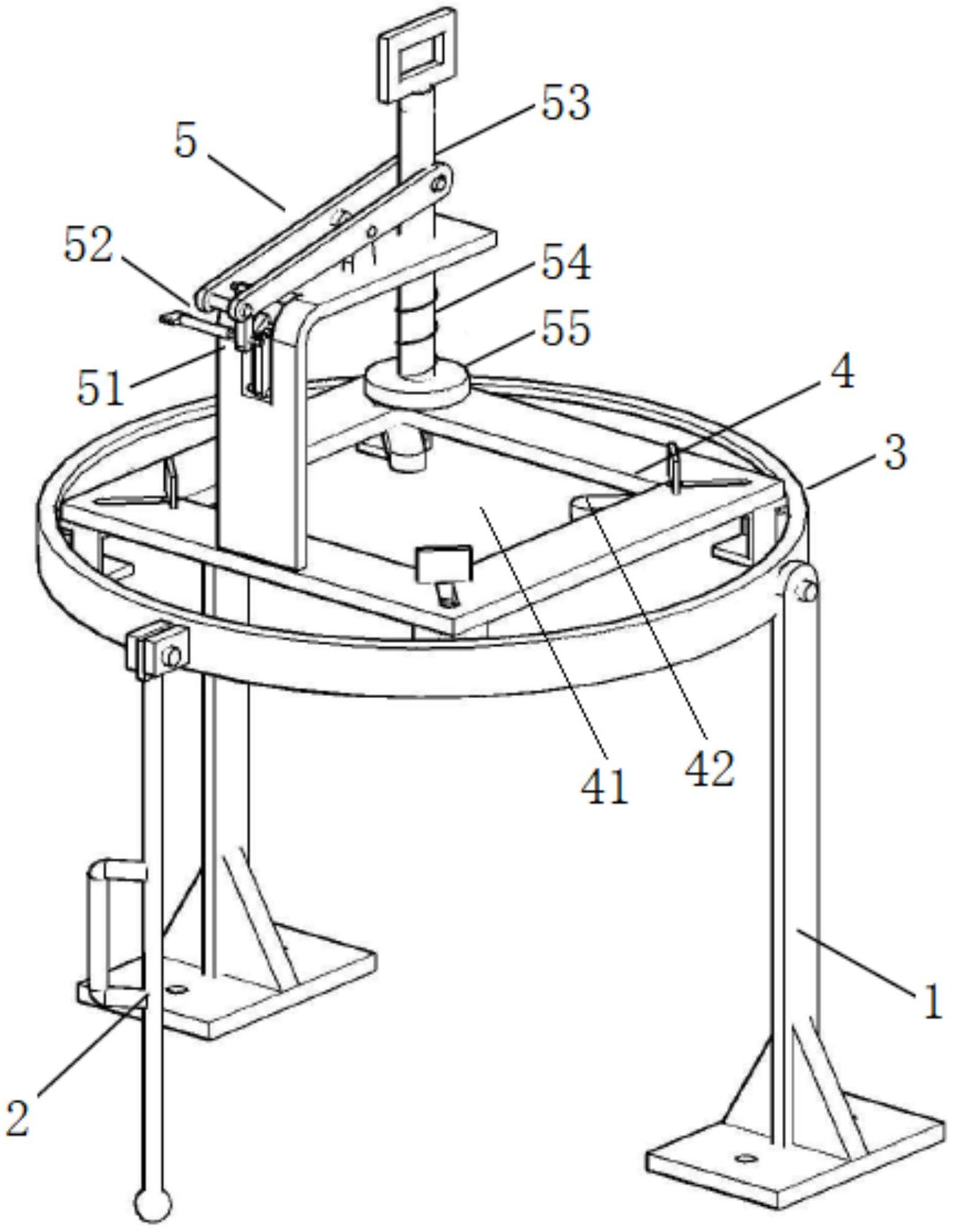 53
5
52
54
55
51
4
3
41
42
1
2