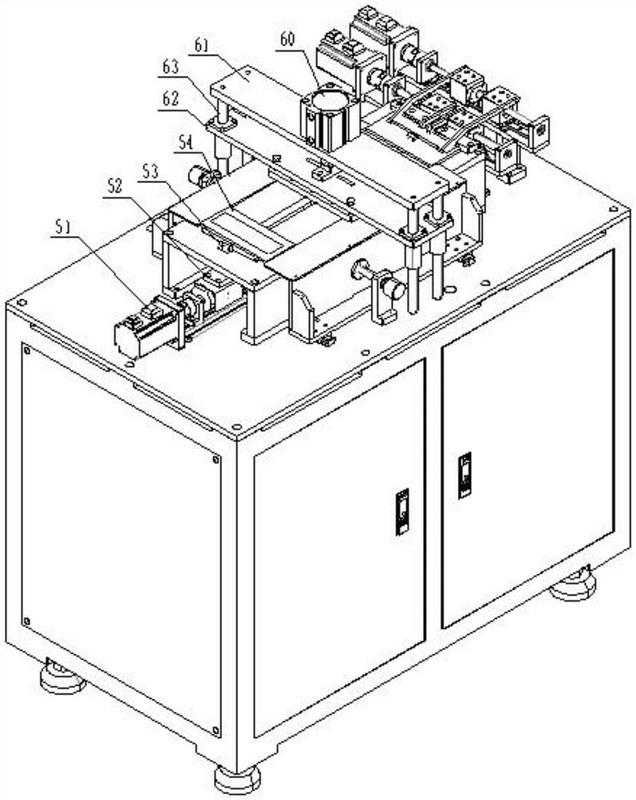 61
60
63
62
54
53
52
51