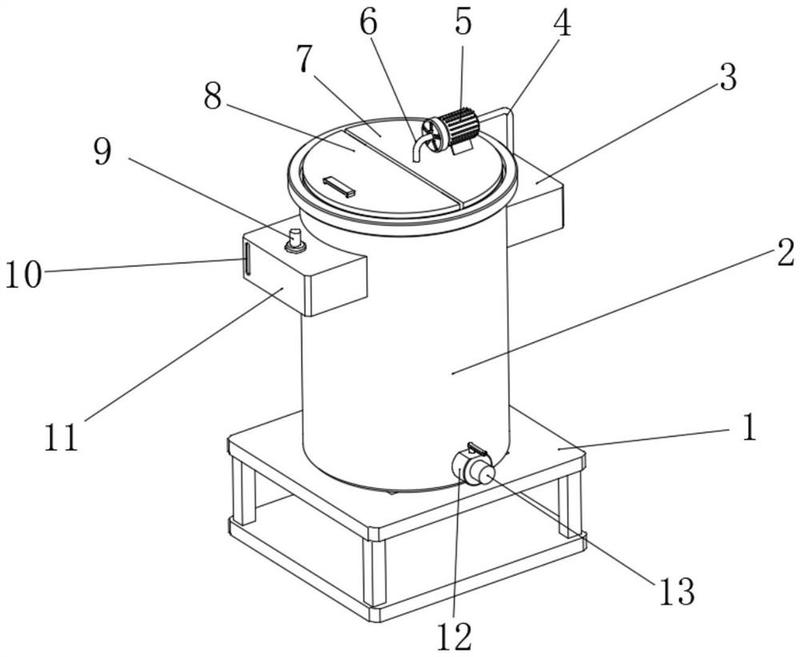 6
5
4
7
3
8
9
10
2
11
1
13
12