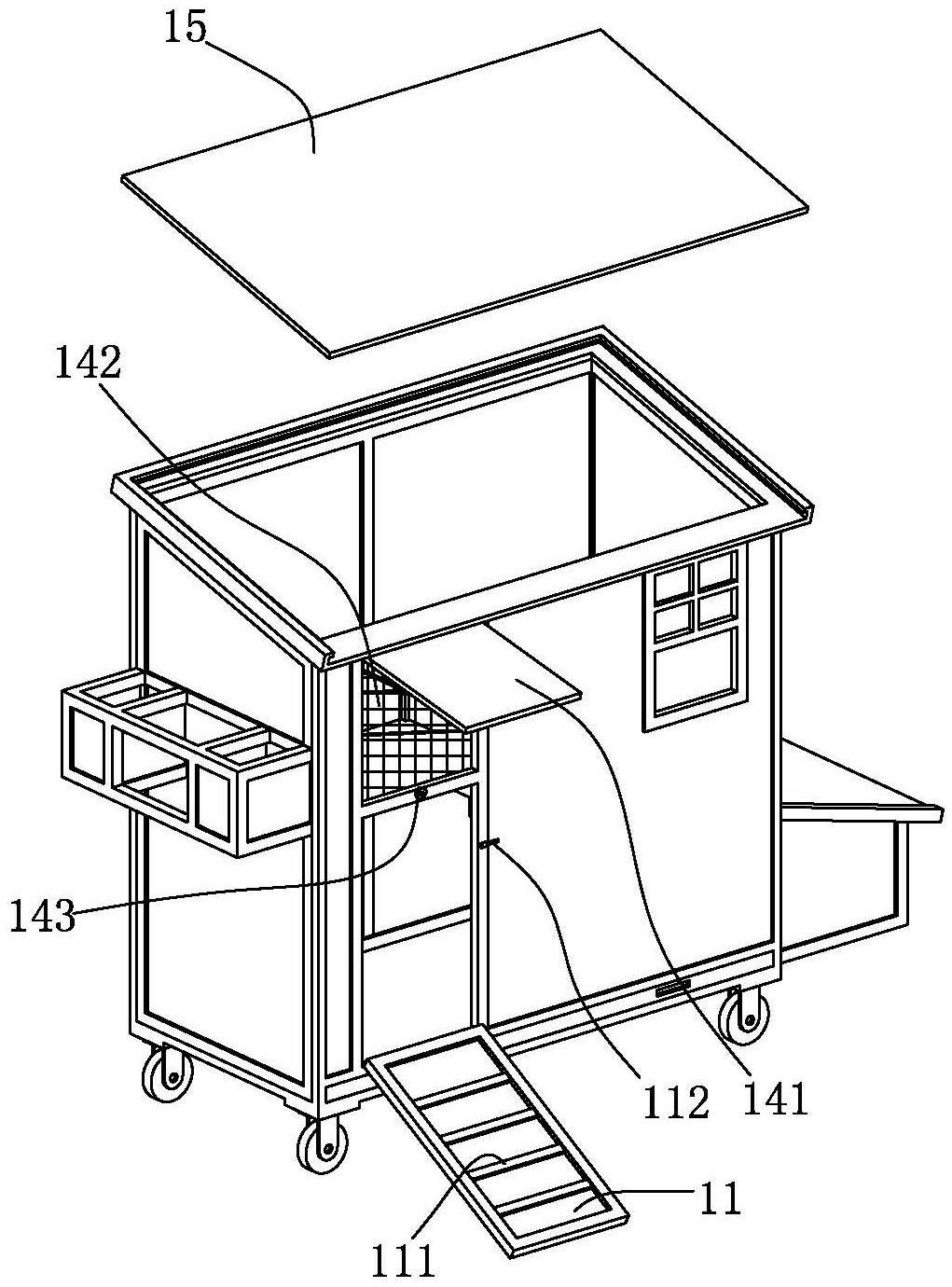 15

142

143

112

141

11

111