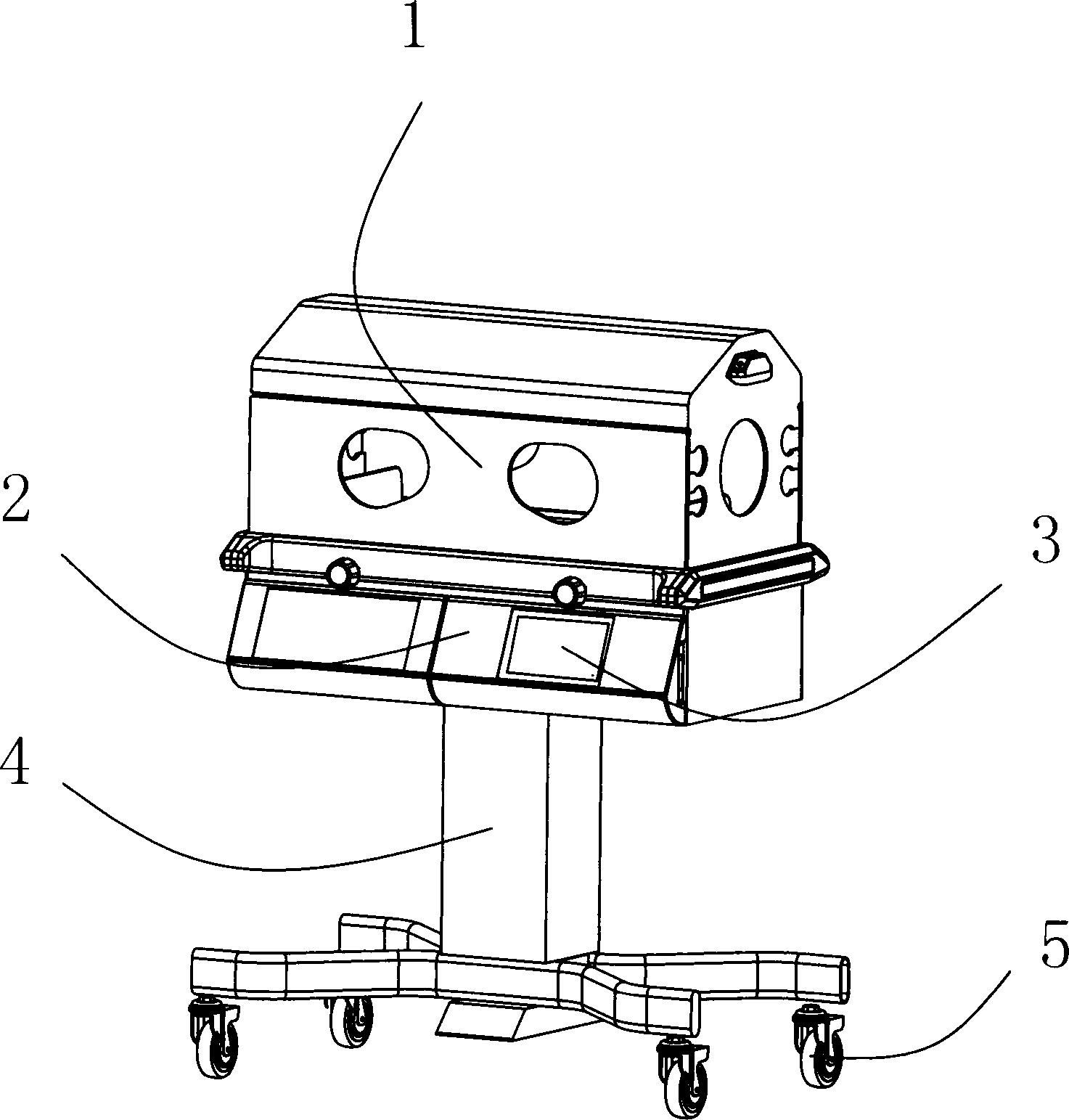 1
2
3
4
5