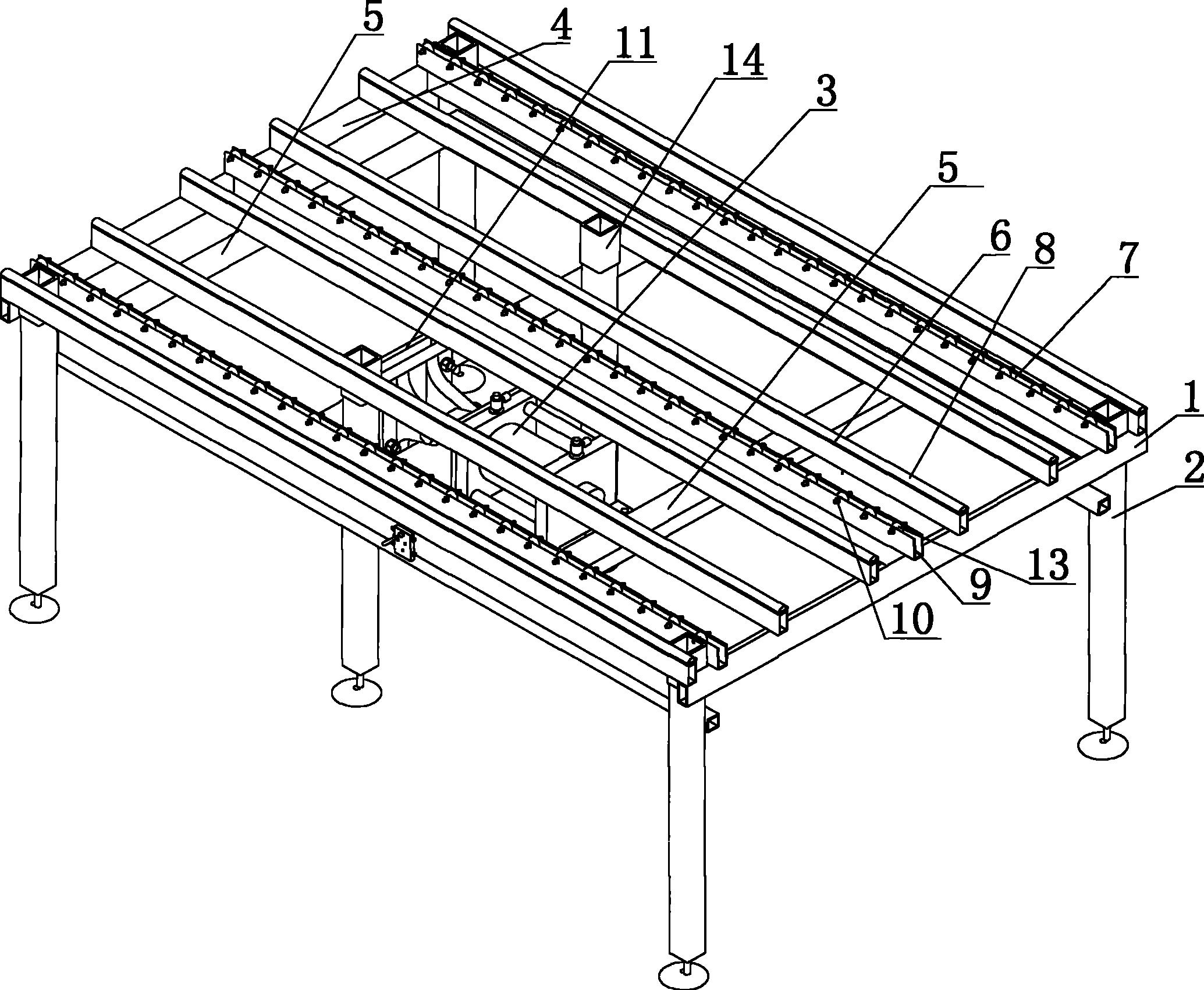 5
4
11
14
3
5
6
8
7
1
2
13
9
10