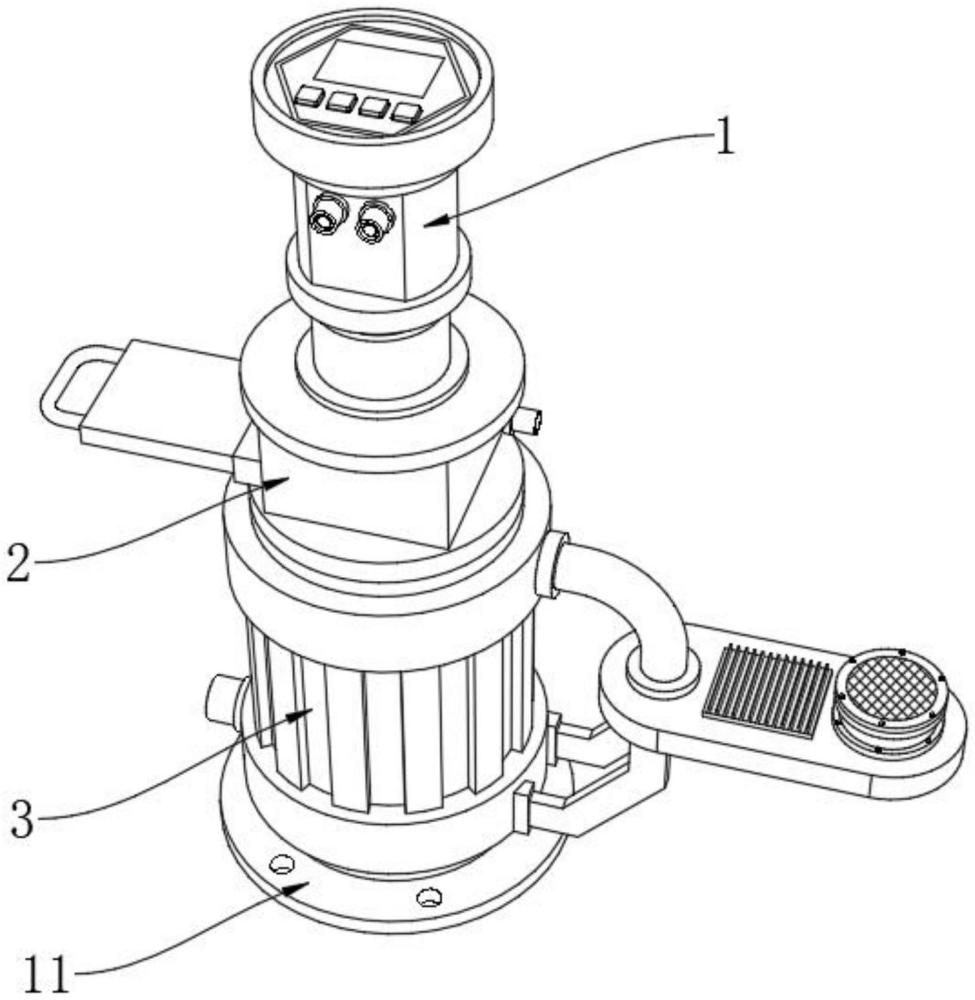 1
2
3
11