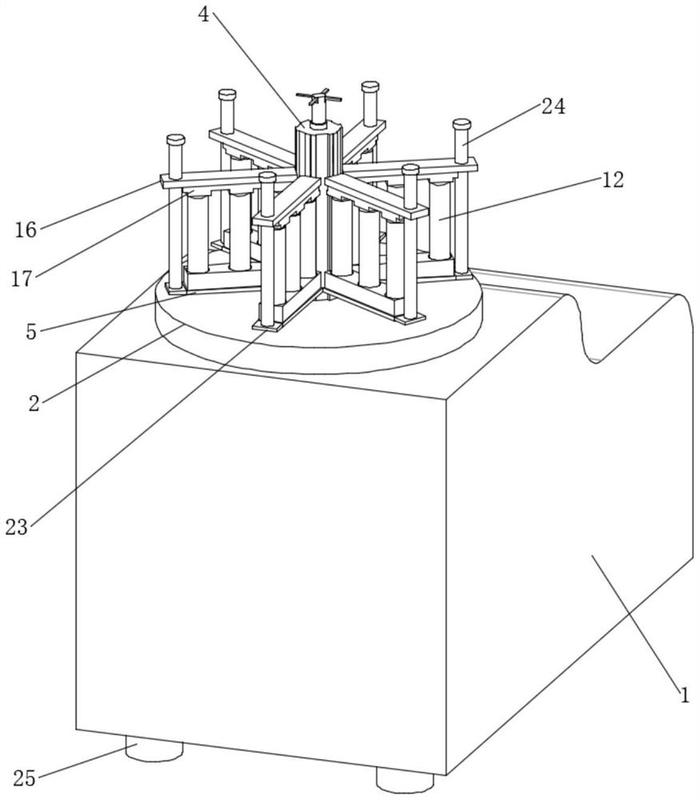 4
24
12
16
17
5
2
23
1
25