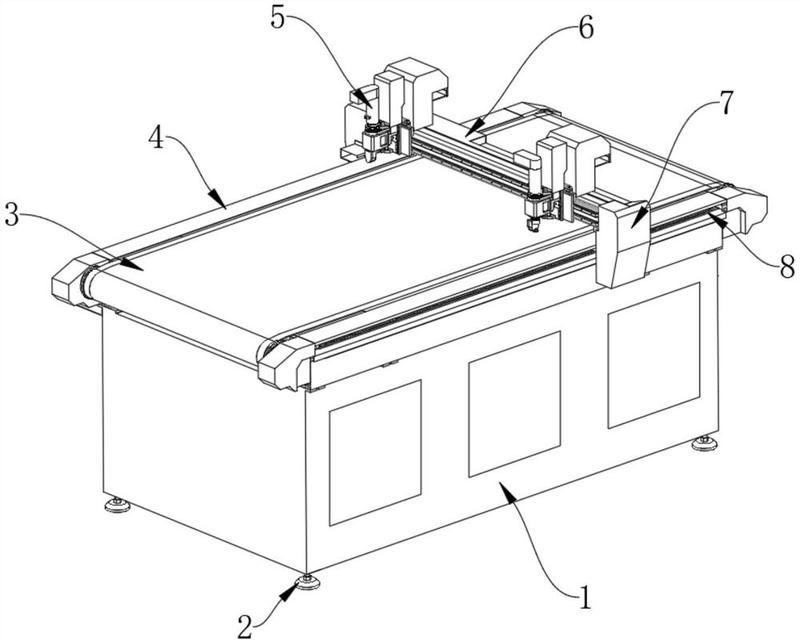 5
6
7
4
3
8
1
2