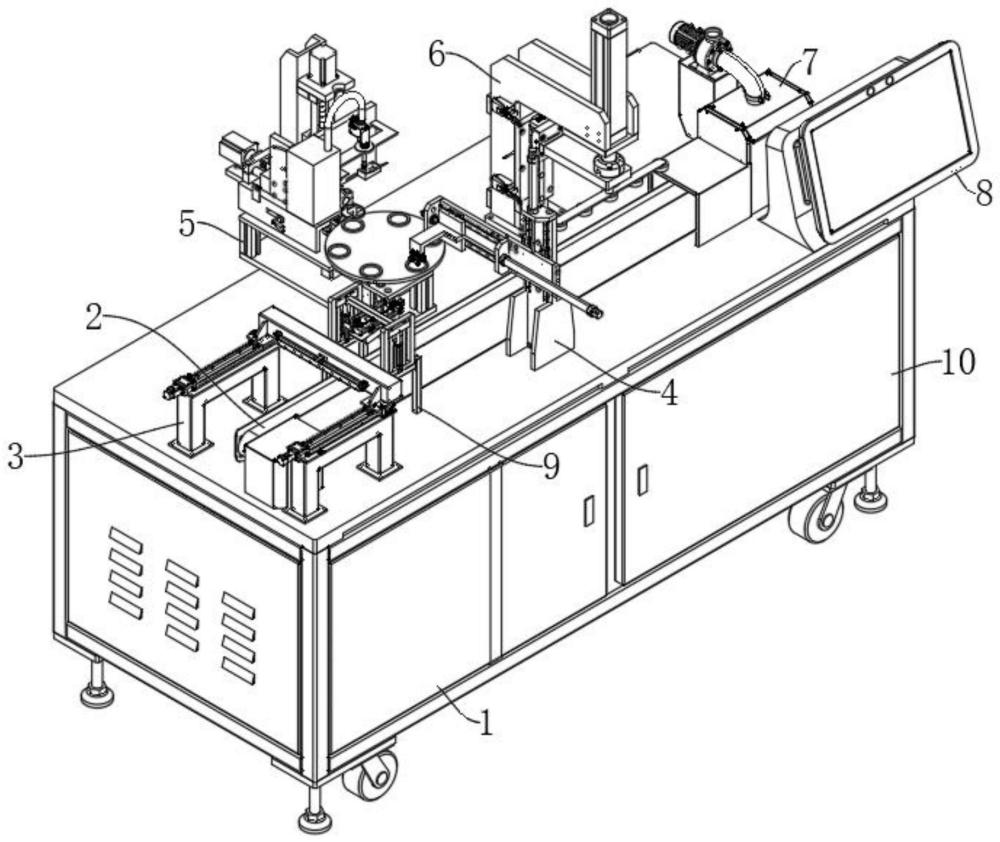 6
7
8
5
2
4
10
3
9
1