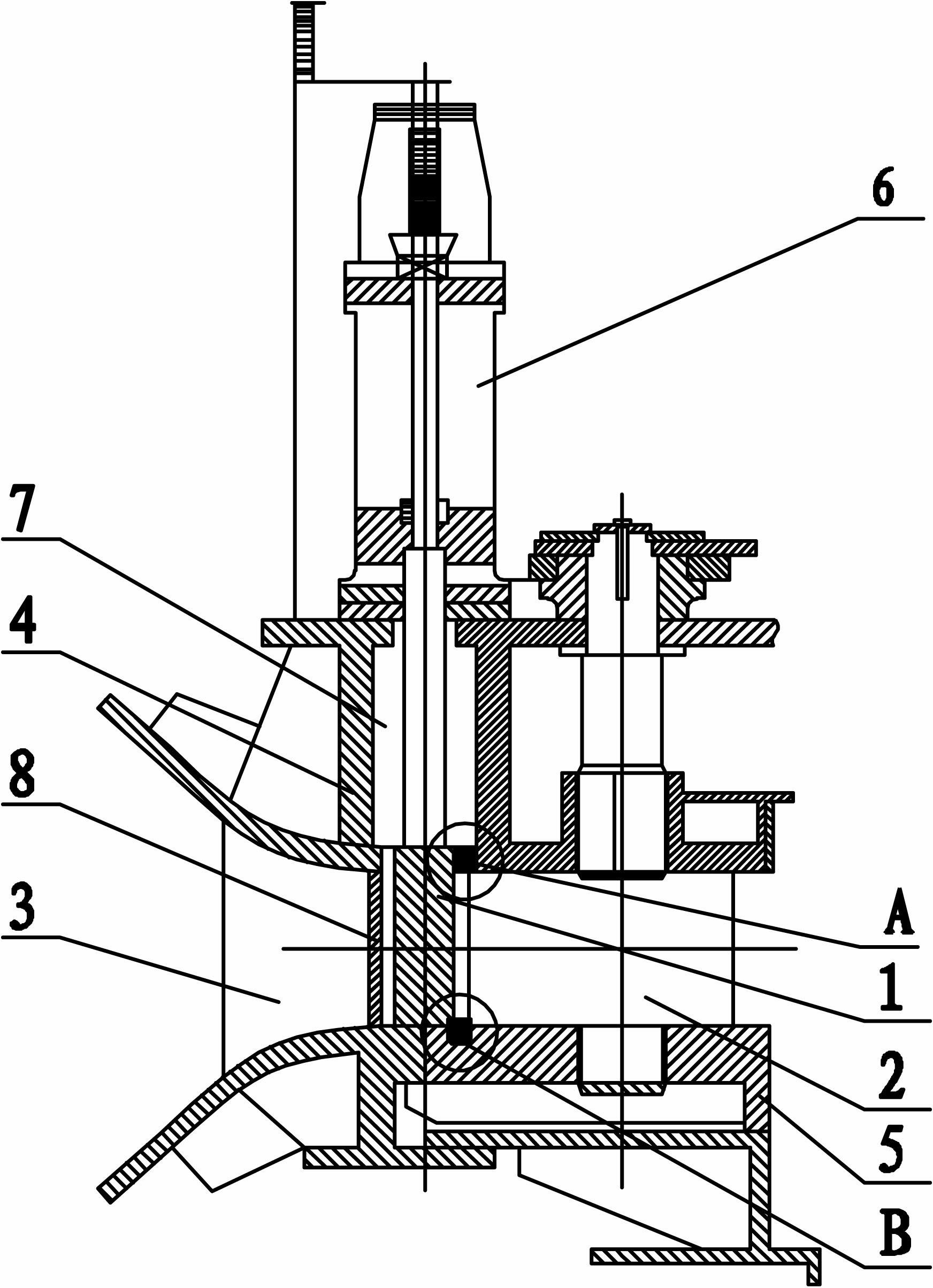 6
7
4
8
3
A
1
2
5
B