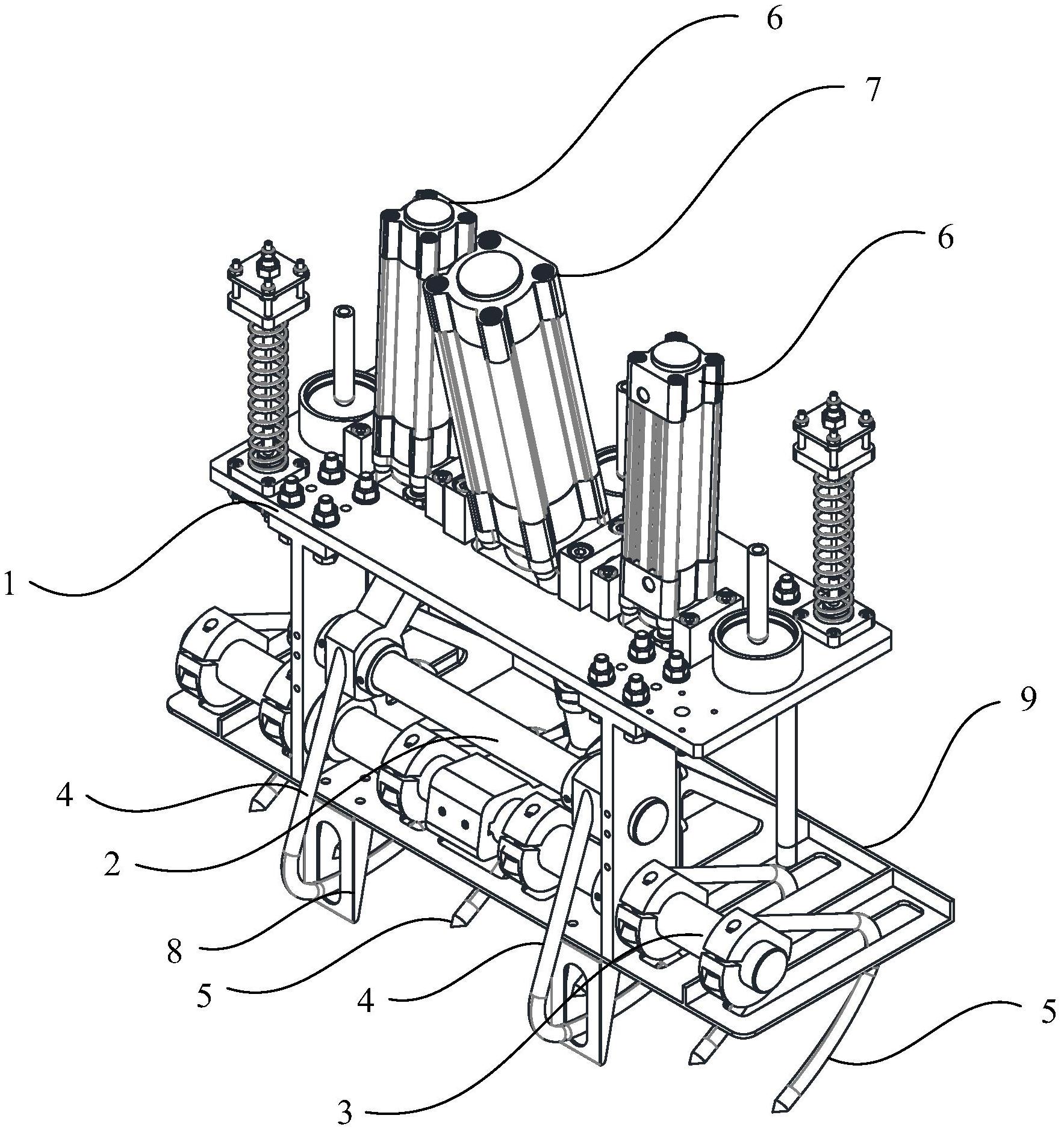 6
7
6
1
9
4
2
8
5
4
5
3