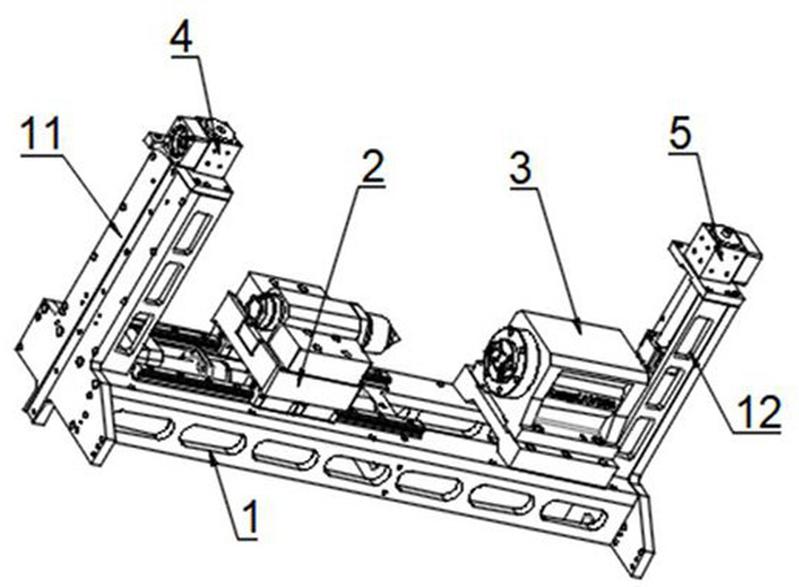 4
11
2
3
5
12
1