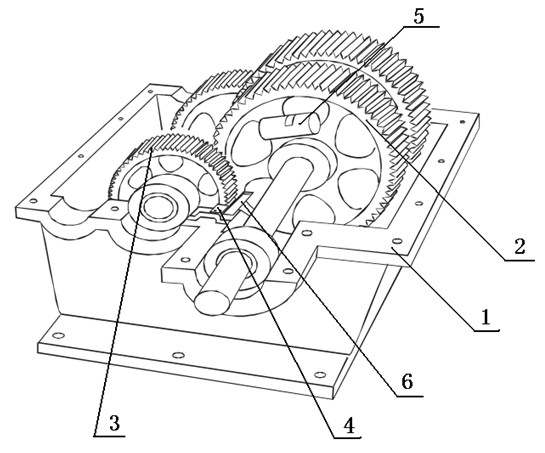 5

2

1

6

3

4