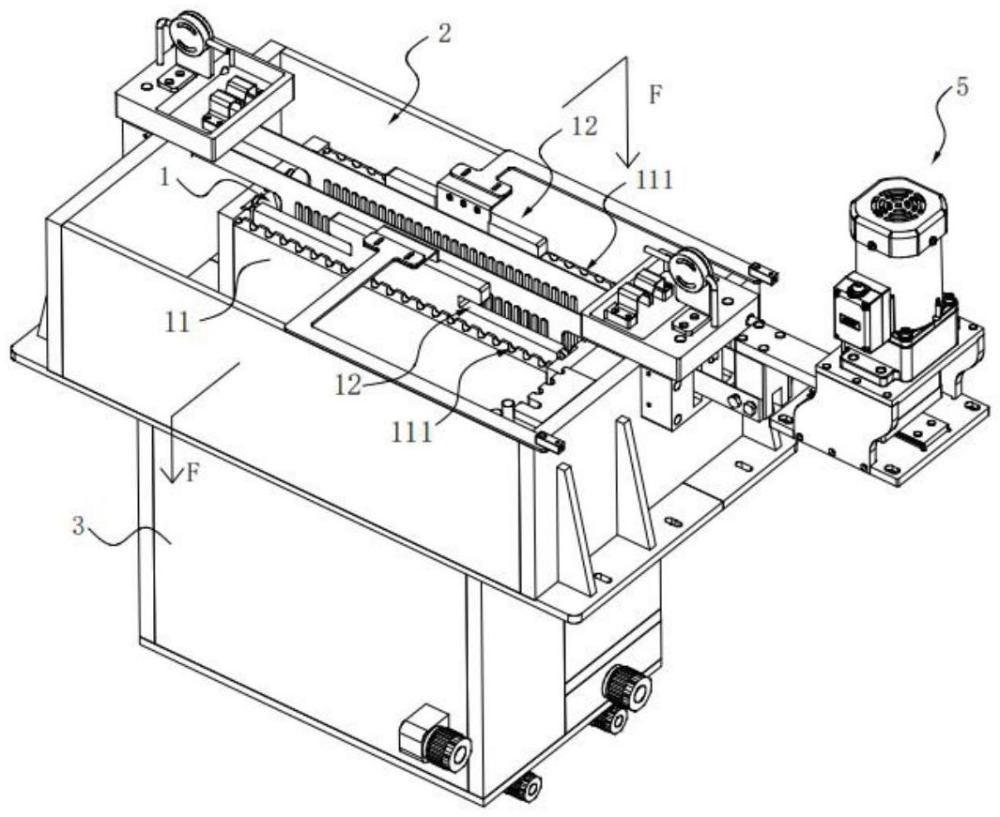 2
F
5
12
111
1
11
12
111
F
3