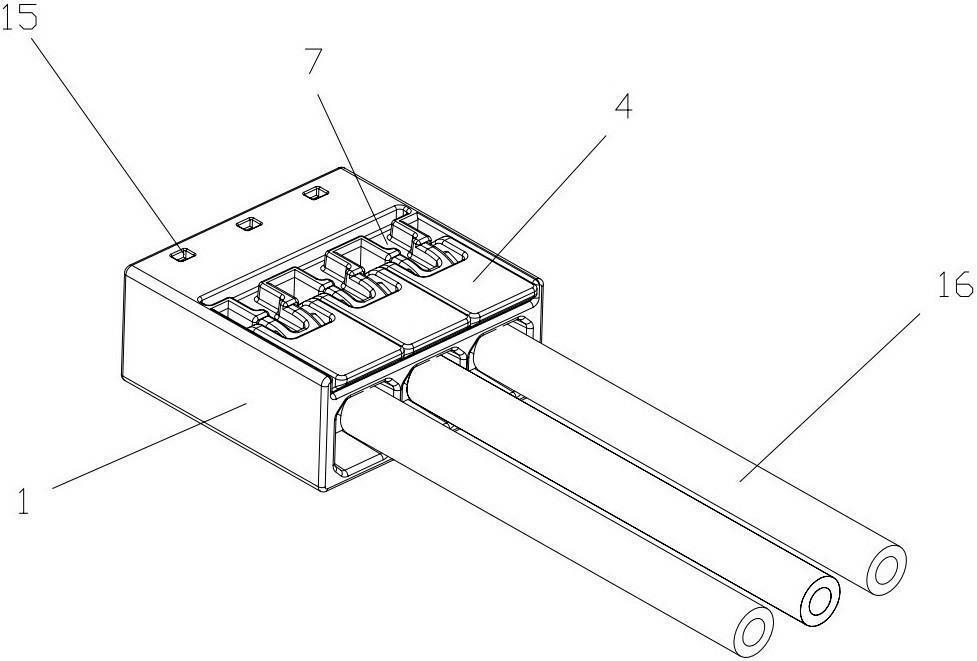 15
7
4
16
1