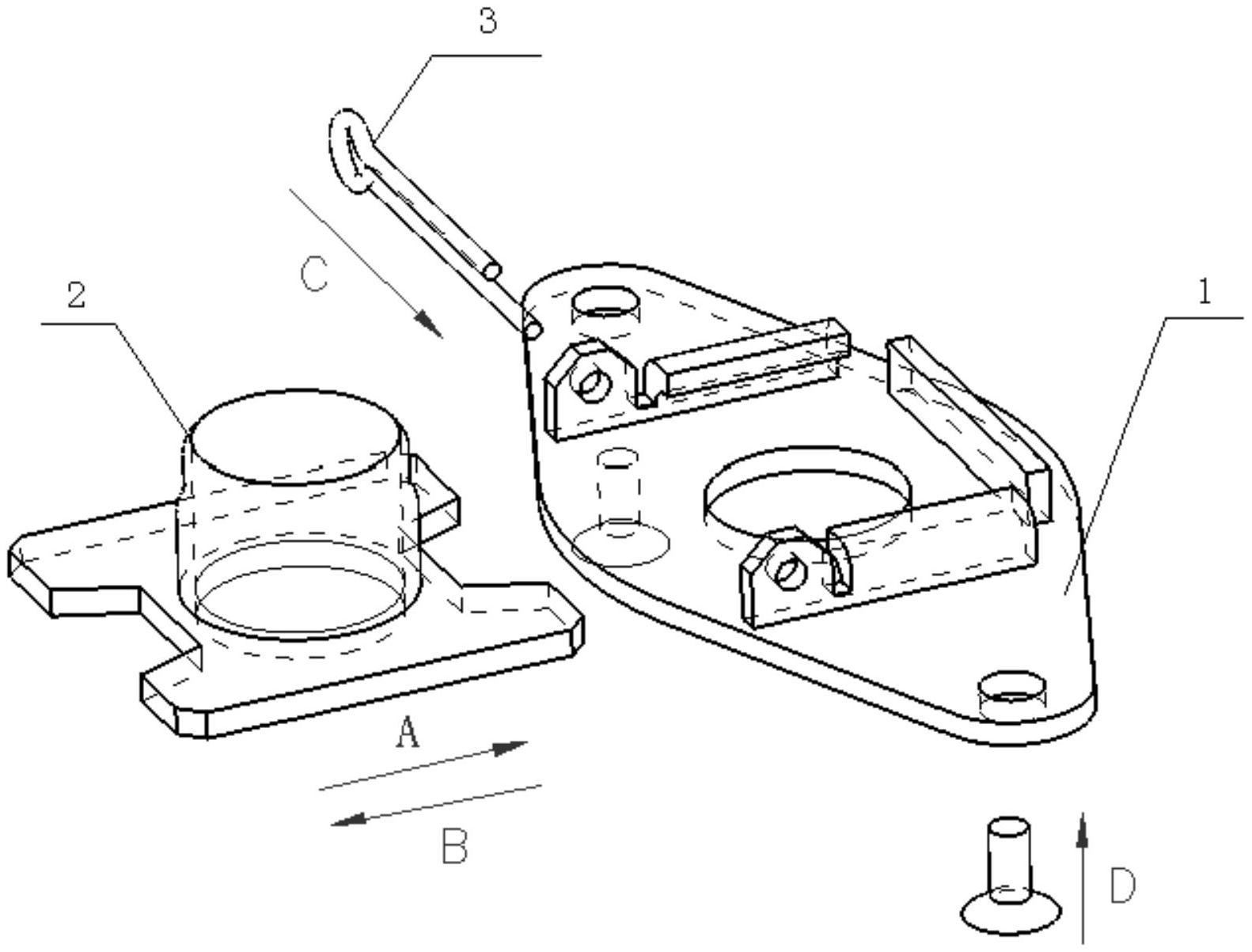 3
C
2
1
A
B
D