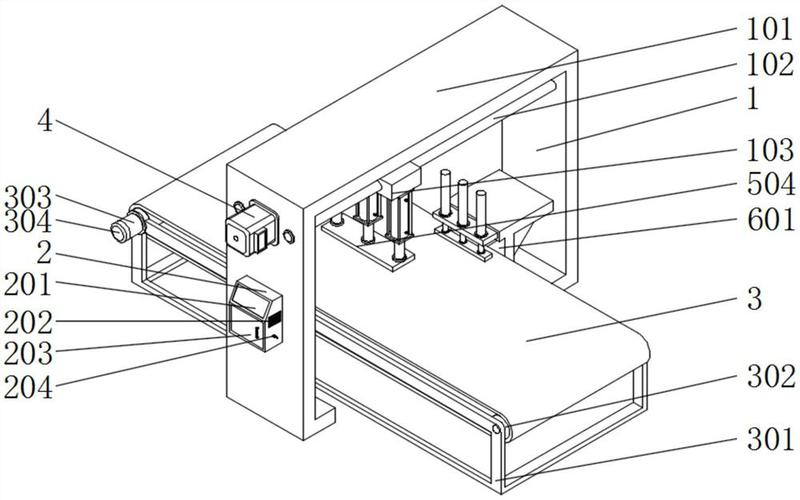 101
102
1
103
504
601
3
302
301
4
303
304
2
201
202
203
204