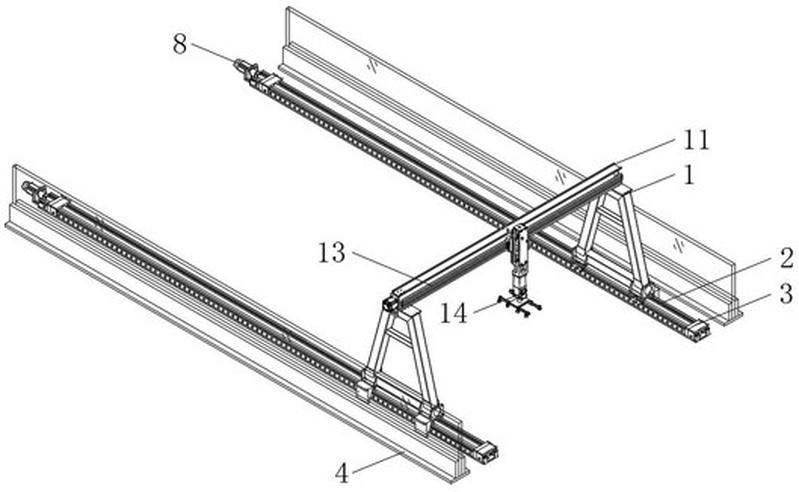 8
11
1
13
2
3
14
4