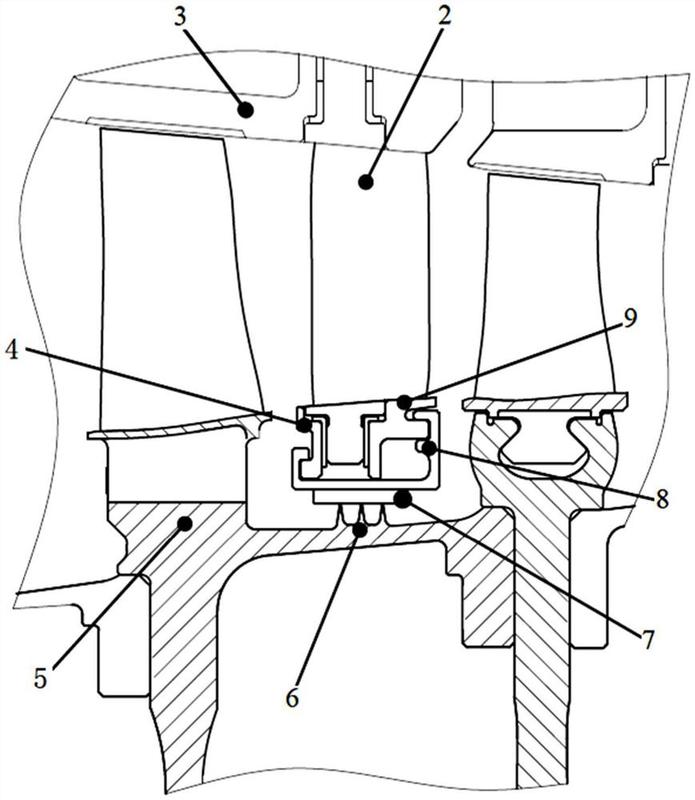 3
2
9
4
8
7
5
6