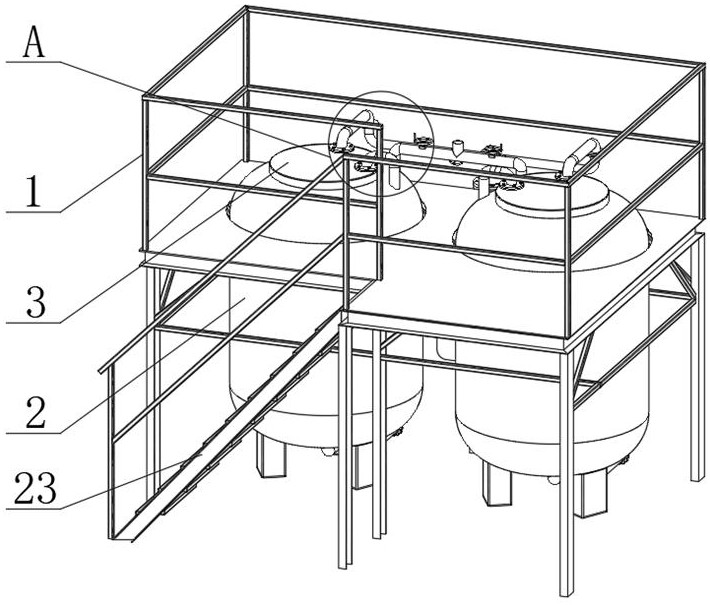 A
1
3
2
23