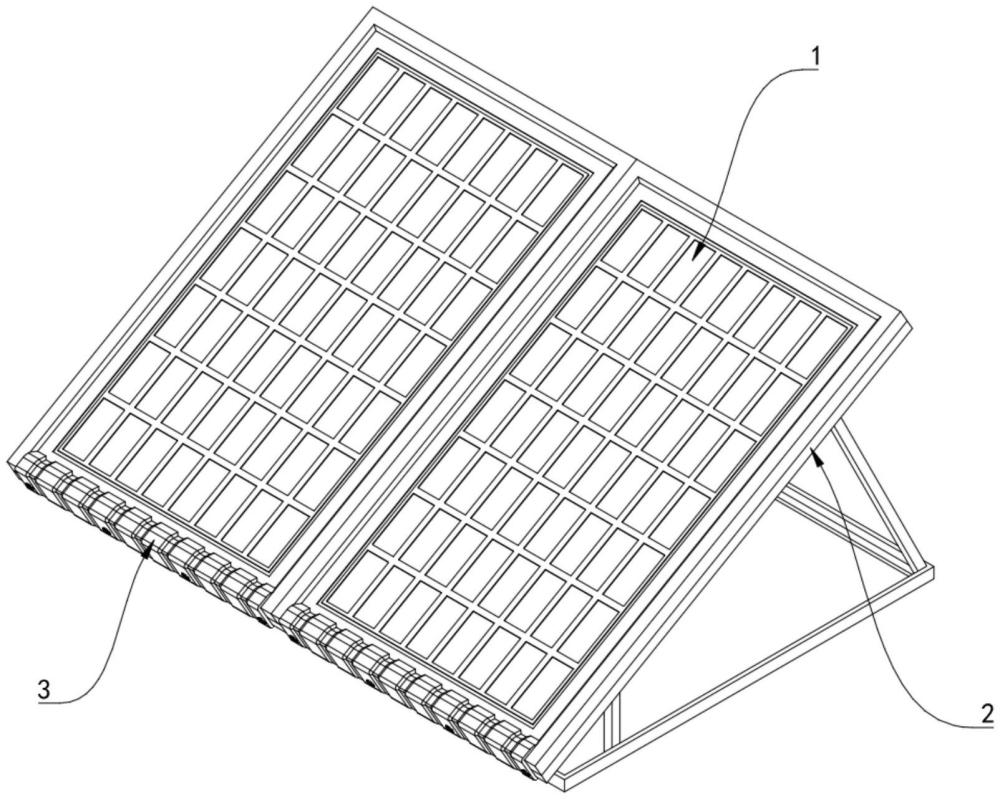 1
3
2