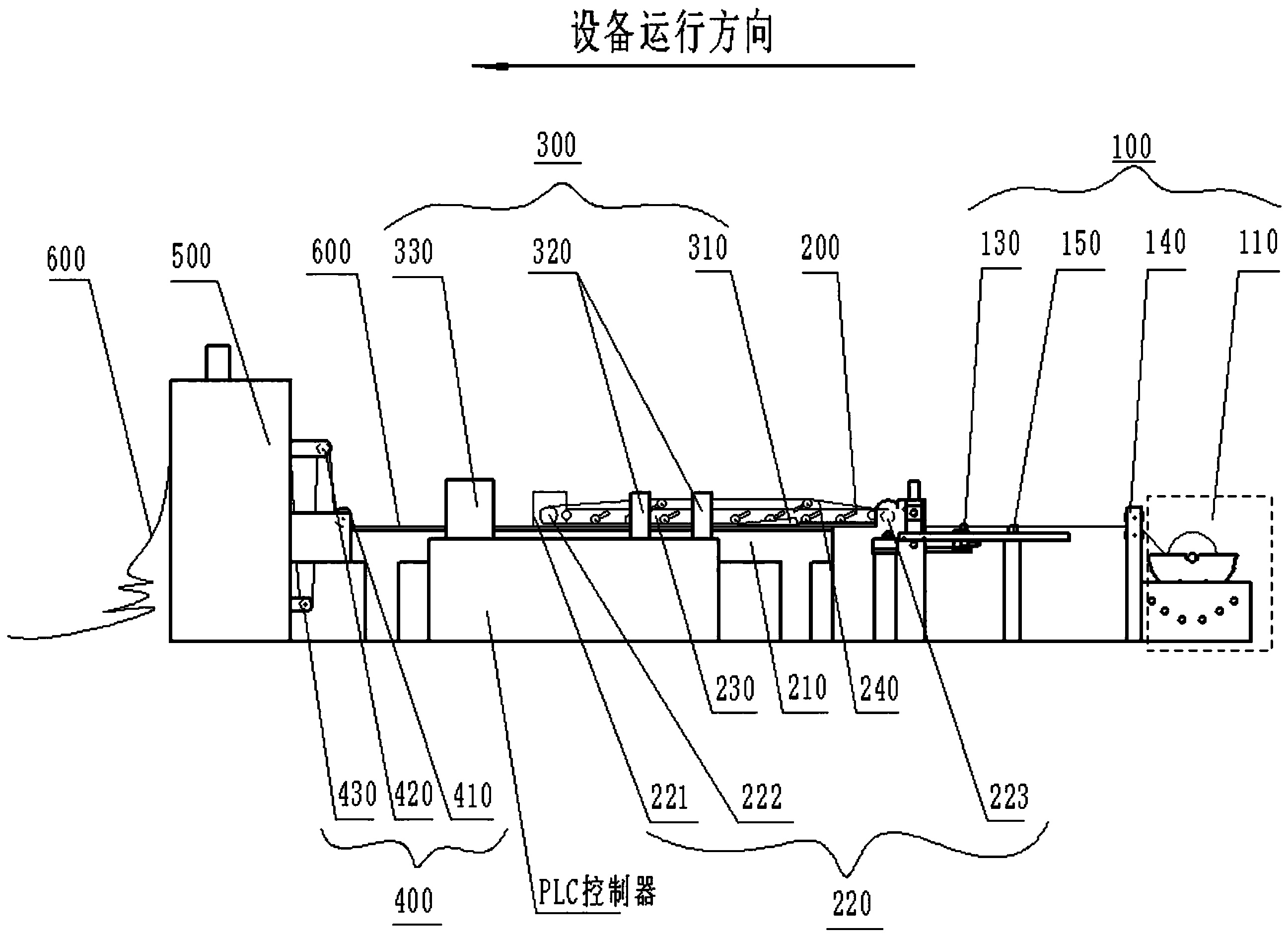 设备运行方向

300

100

600
500
600
330
320
310
200
130
150
140
110

230
210
240

430
420
410
221
222
223

400
PLC控制器
220