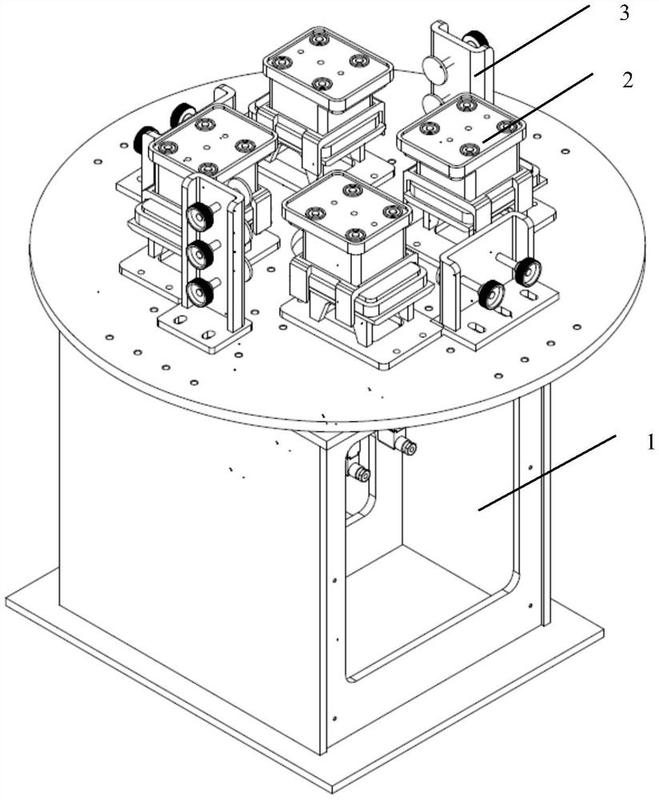 3
2
1