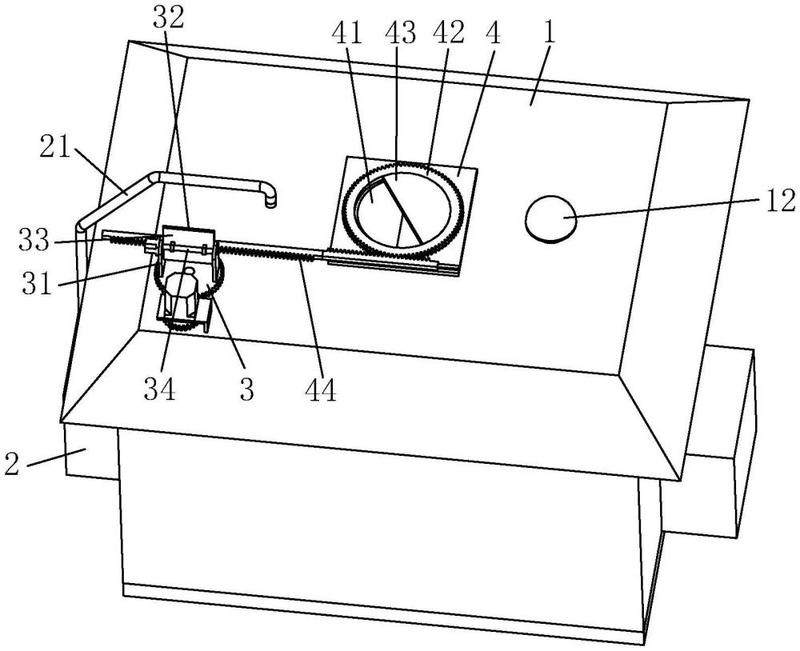 32
41 43 42 4 1
21
12
33
31
34 3 44
2