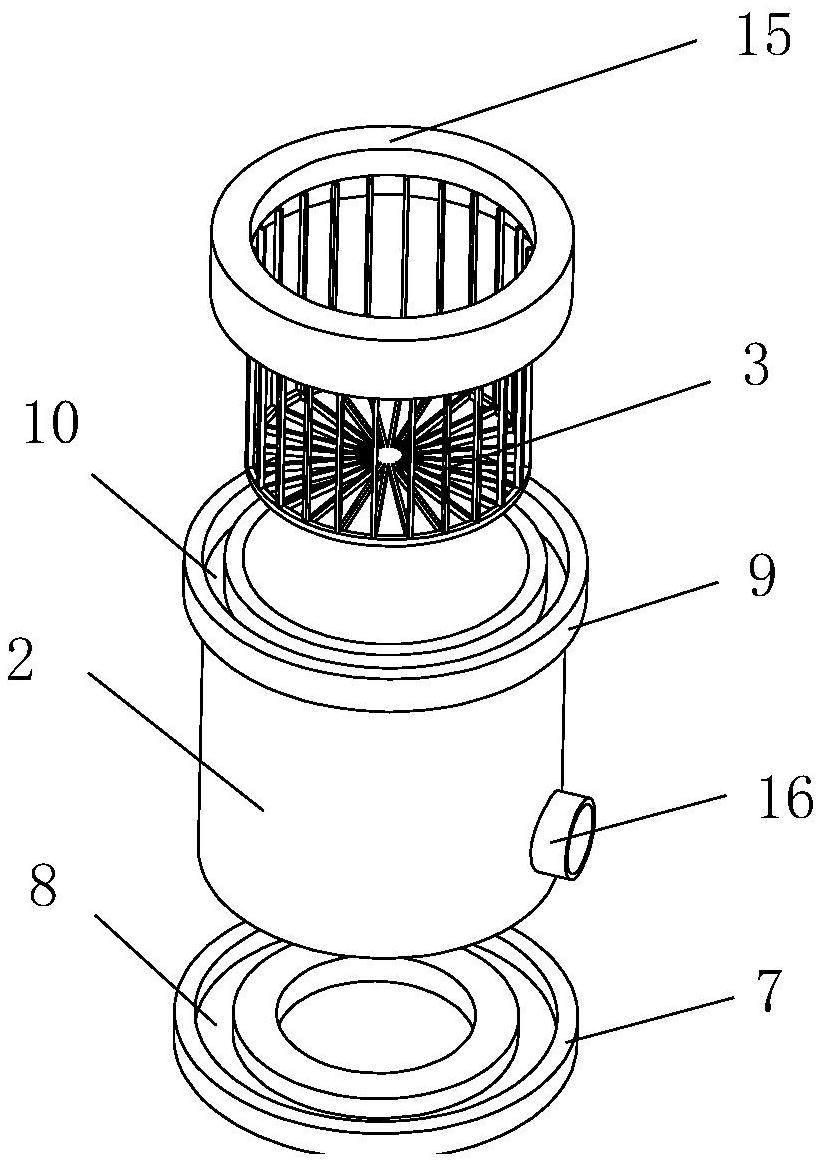 15
3
10
9
2
16
8
7