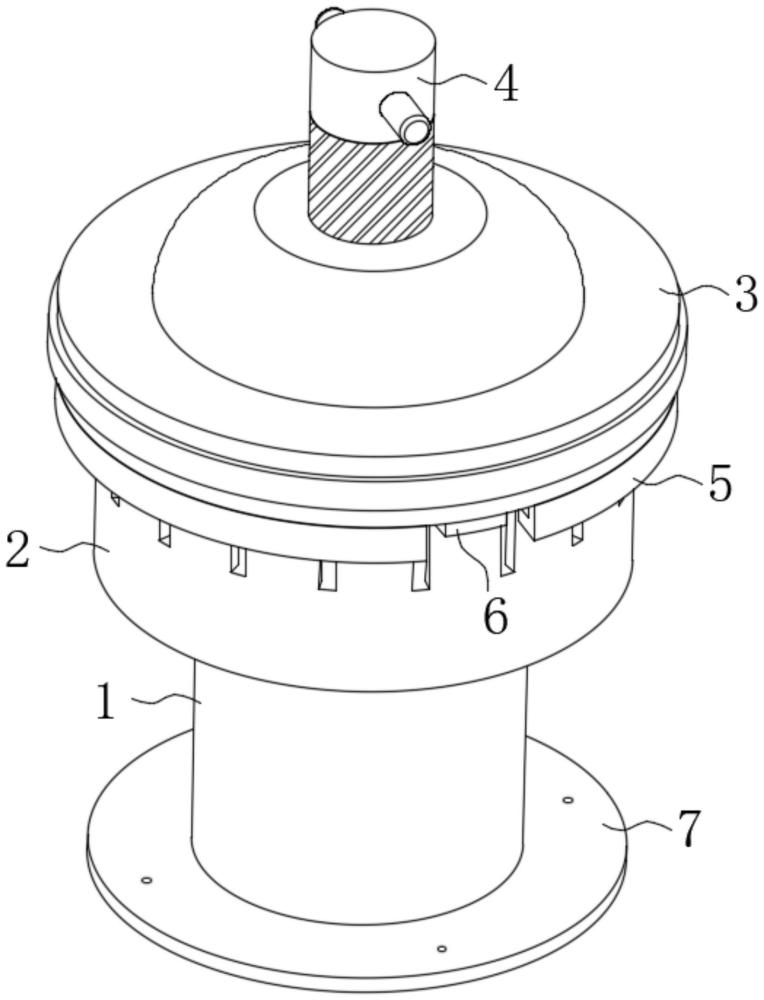 4
3
5
2
6
1
7