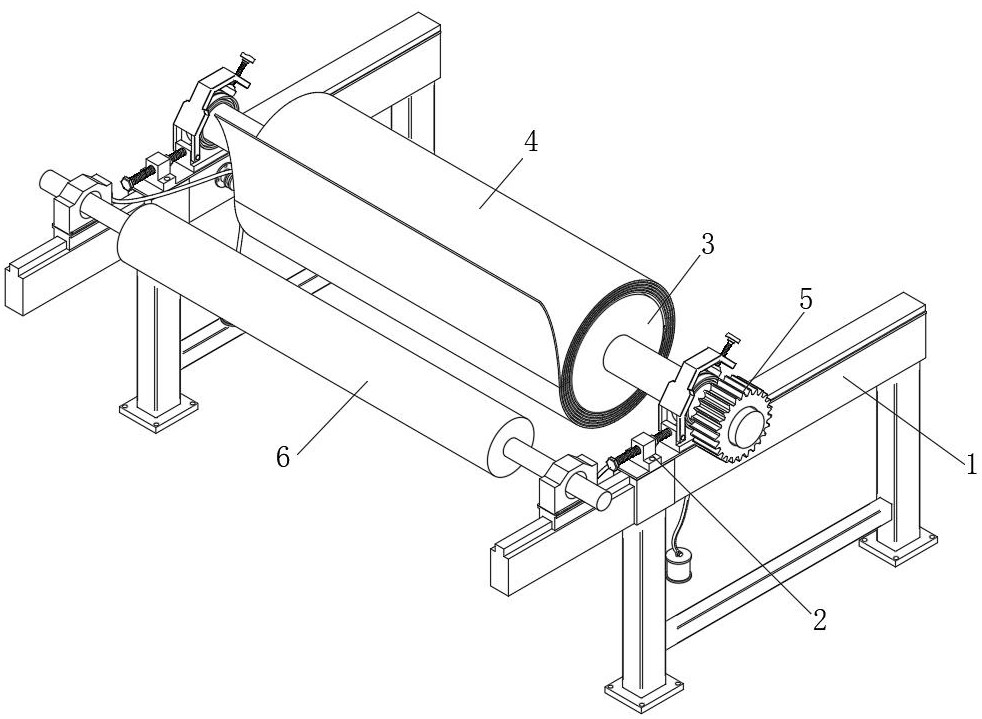 4
3
5
1
6
2