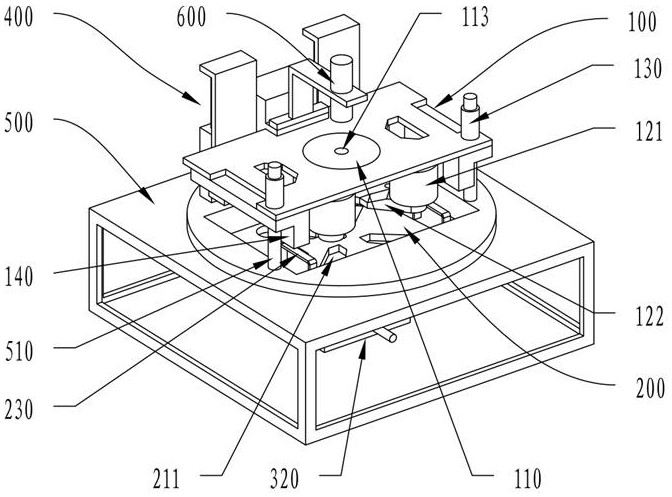 400
600
113
100
130
500
121
140
122
510
200
230
211
320
110