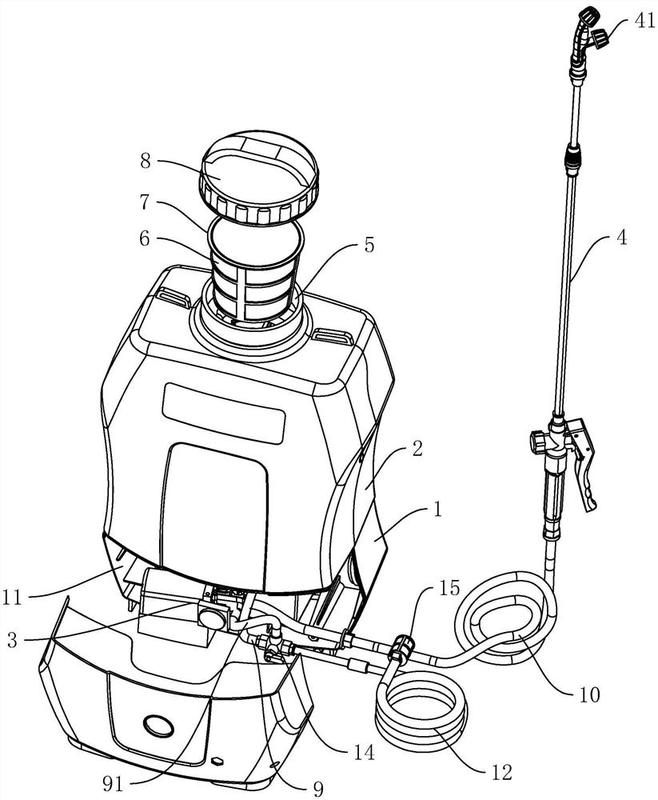 41
8
7
6
5
4
2
1
11
15
3
10
14
12
91
9