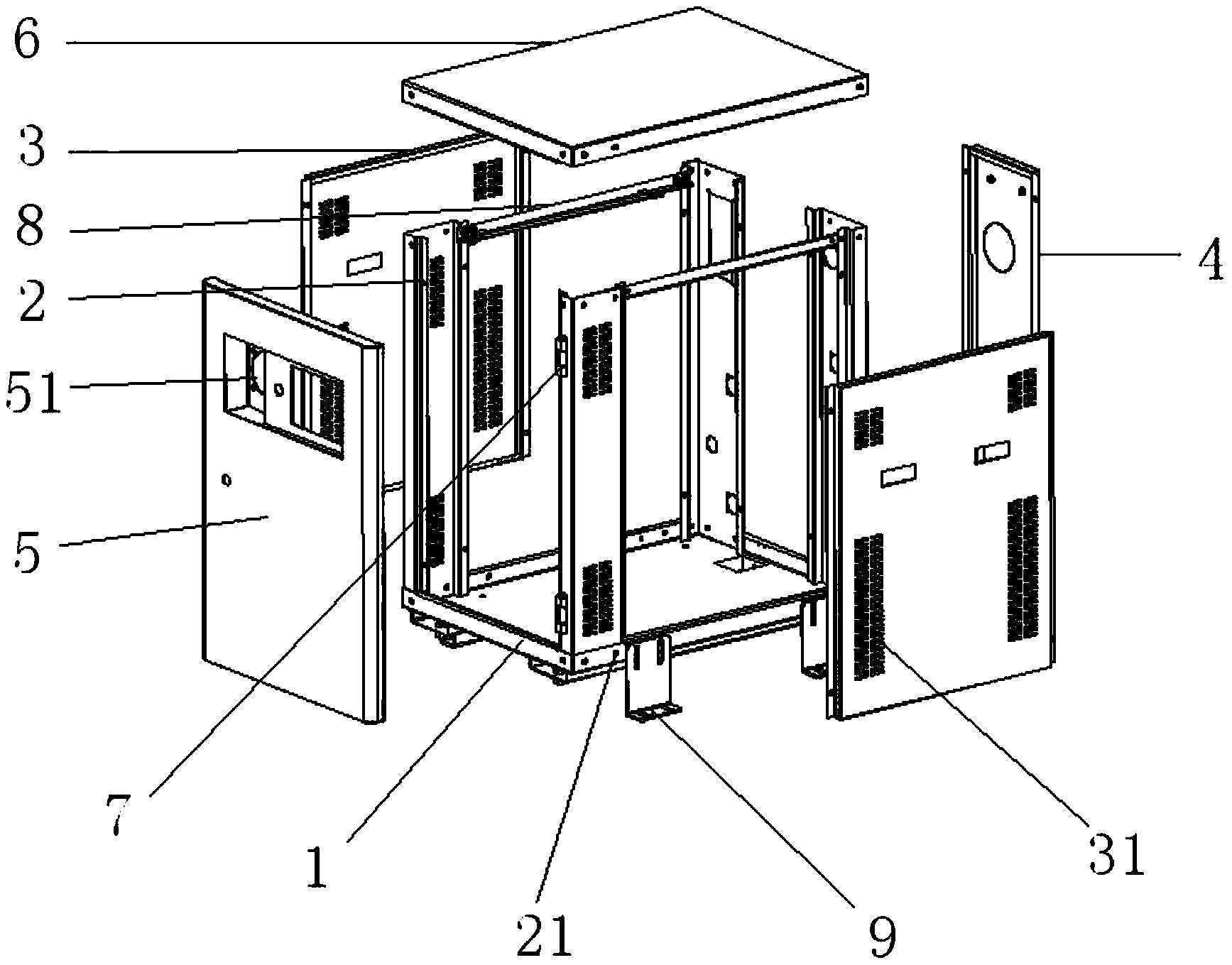 6
3
8
2
51
5
4
7
1
21
9
31