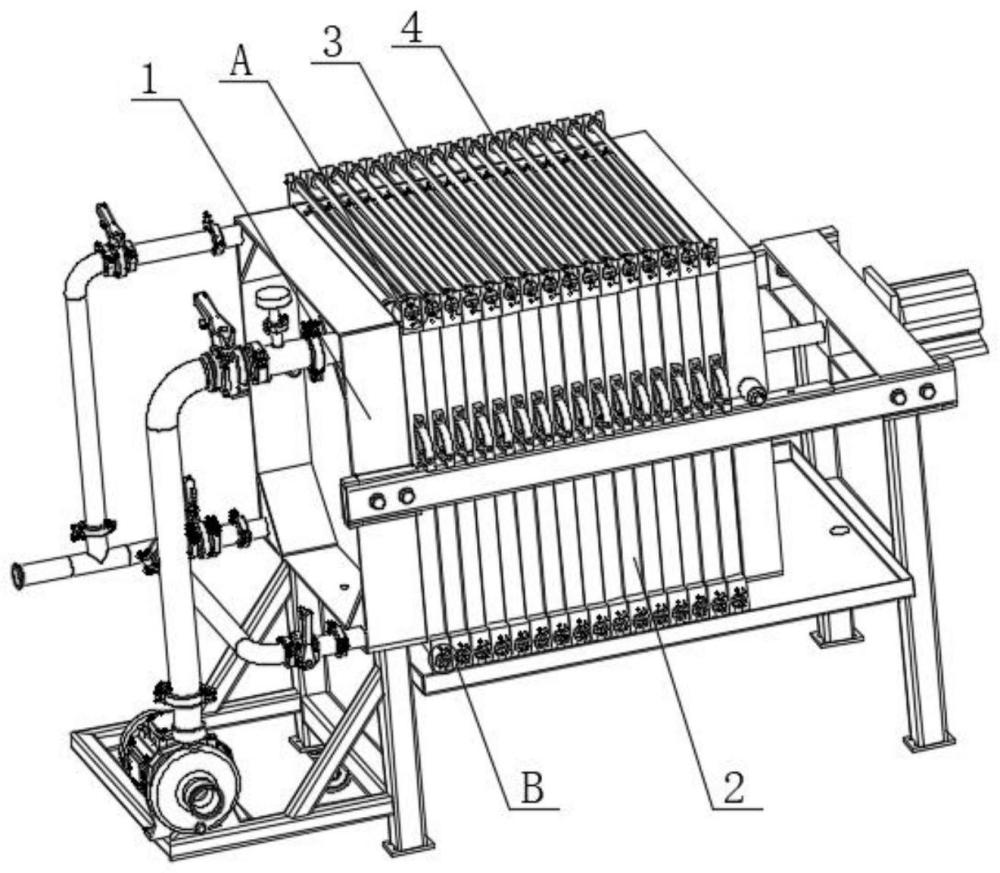 1
A
3
4
B
2