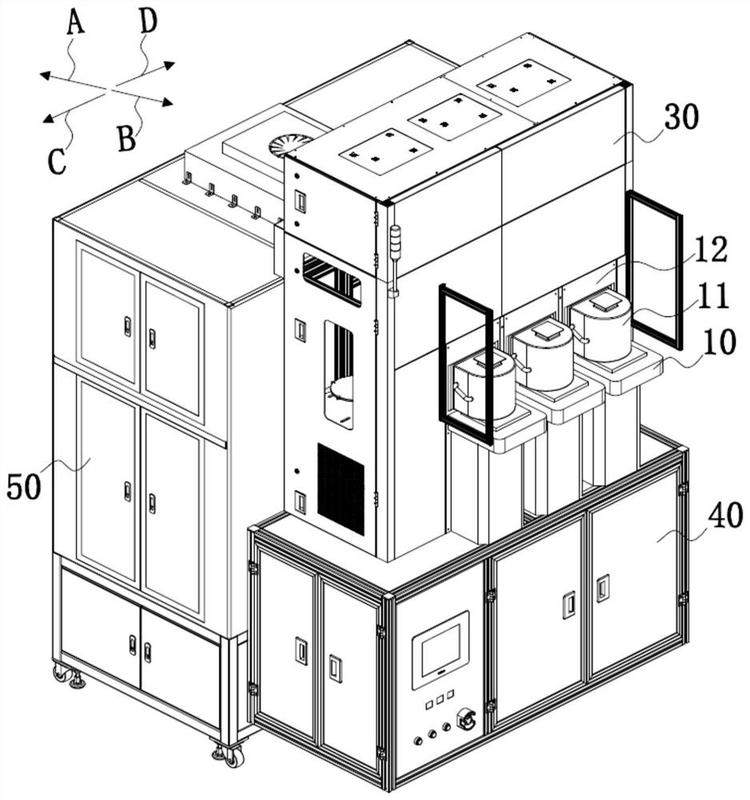 A
D
C
B
30
12
11
10
50
40